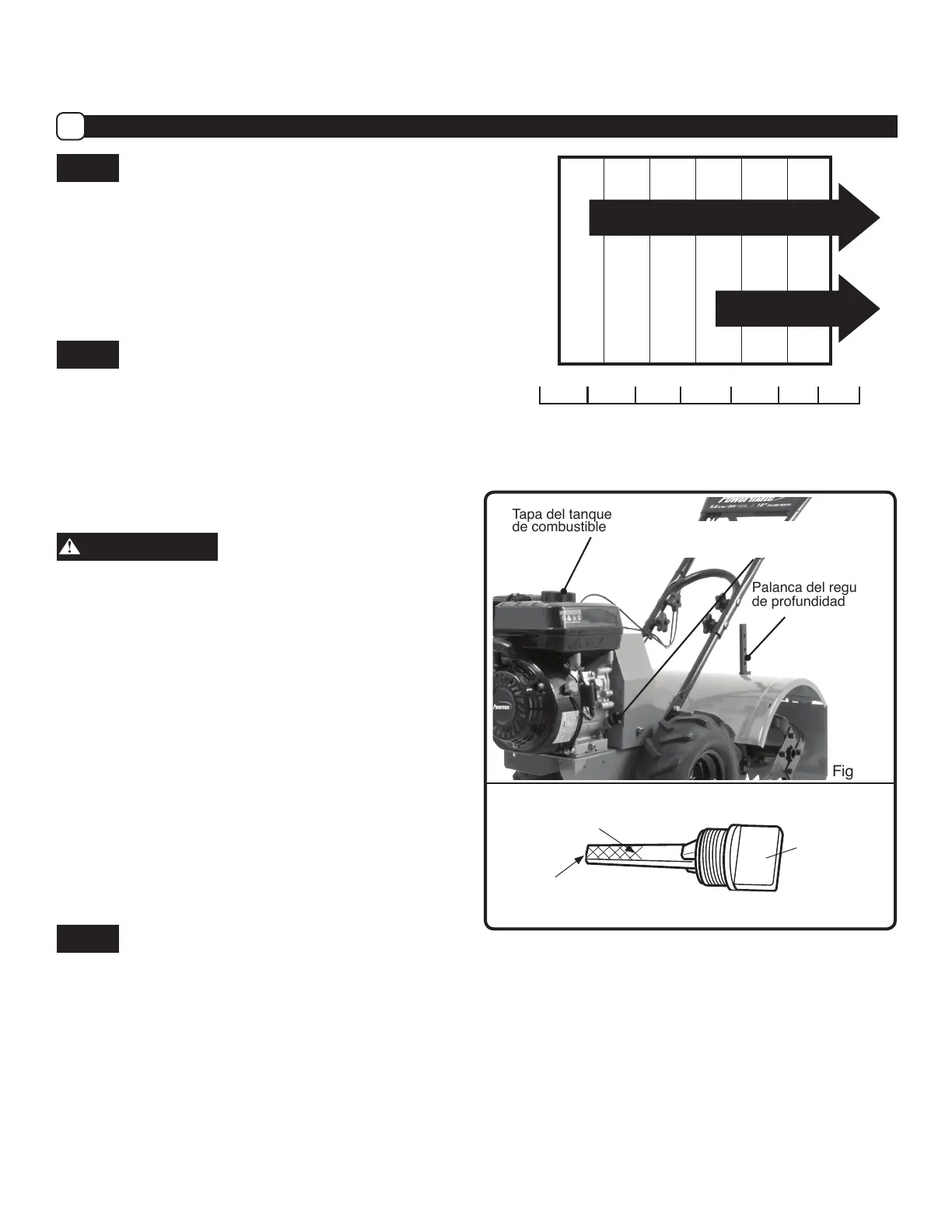 Tapa del tanque de combustible

Palanca del regu de profundidad

Fig