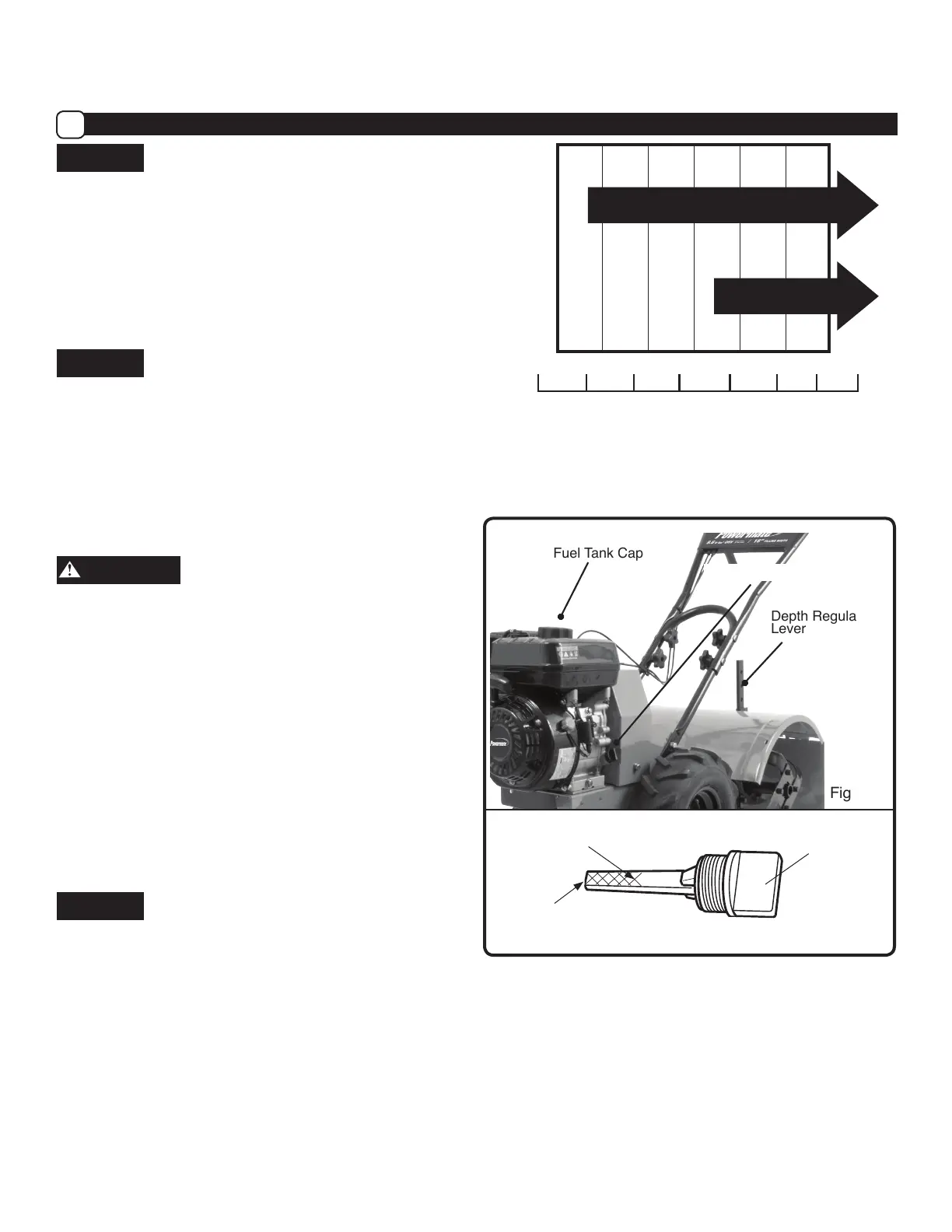 Fuel Tank Cap

Depth Regula
Lever

Fig