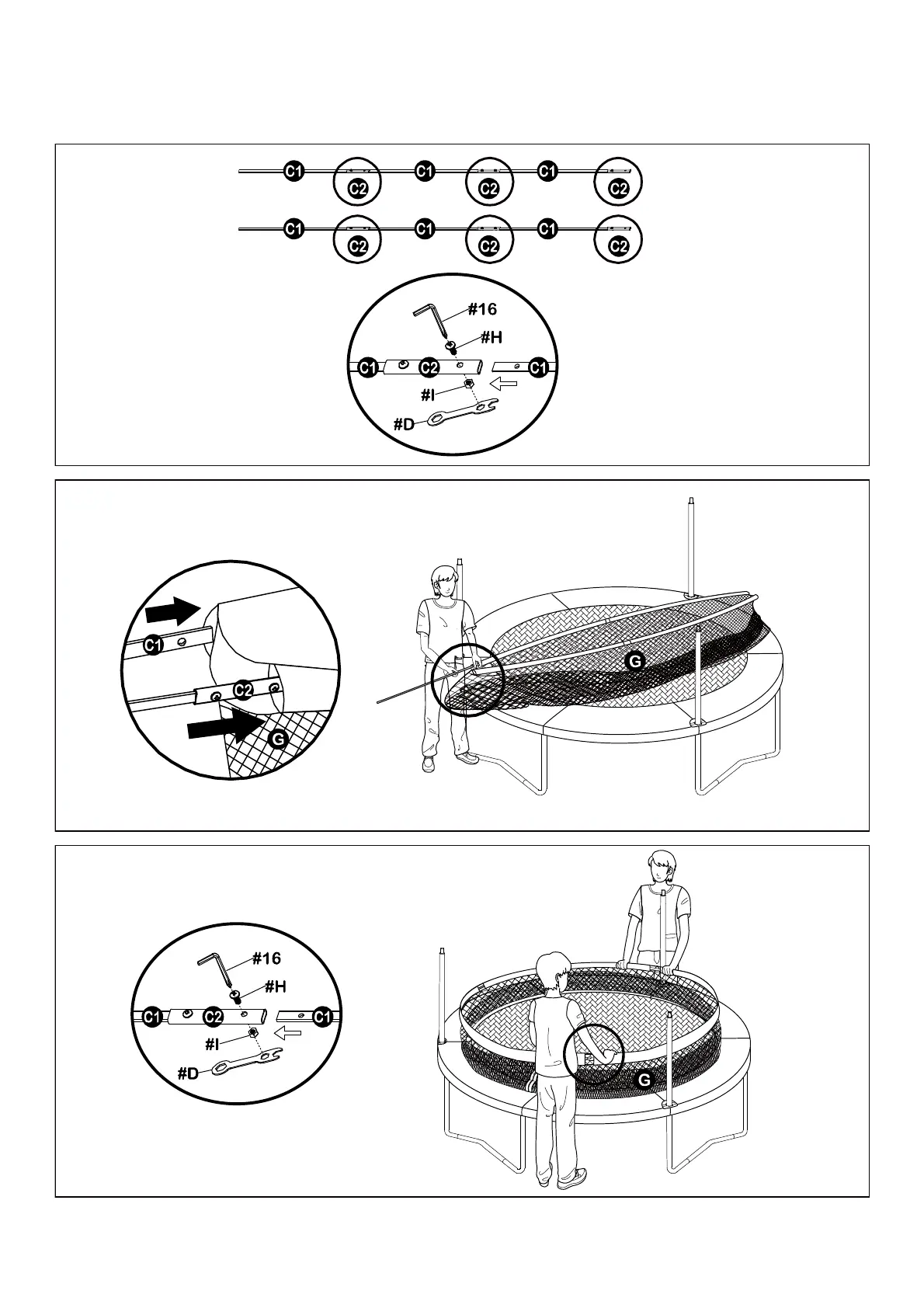 C1 C2 C1 C2 C1 C2

C1 C2 C1 C2 C1 C2

#16
#H
C1 C2 C1
#I
#D

C1
C2
G

G

#16
#H
C1 C2 C1
#I
#D

G