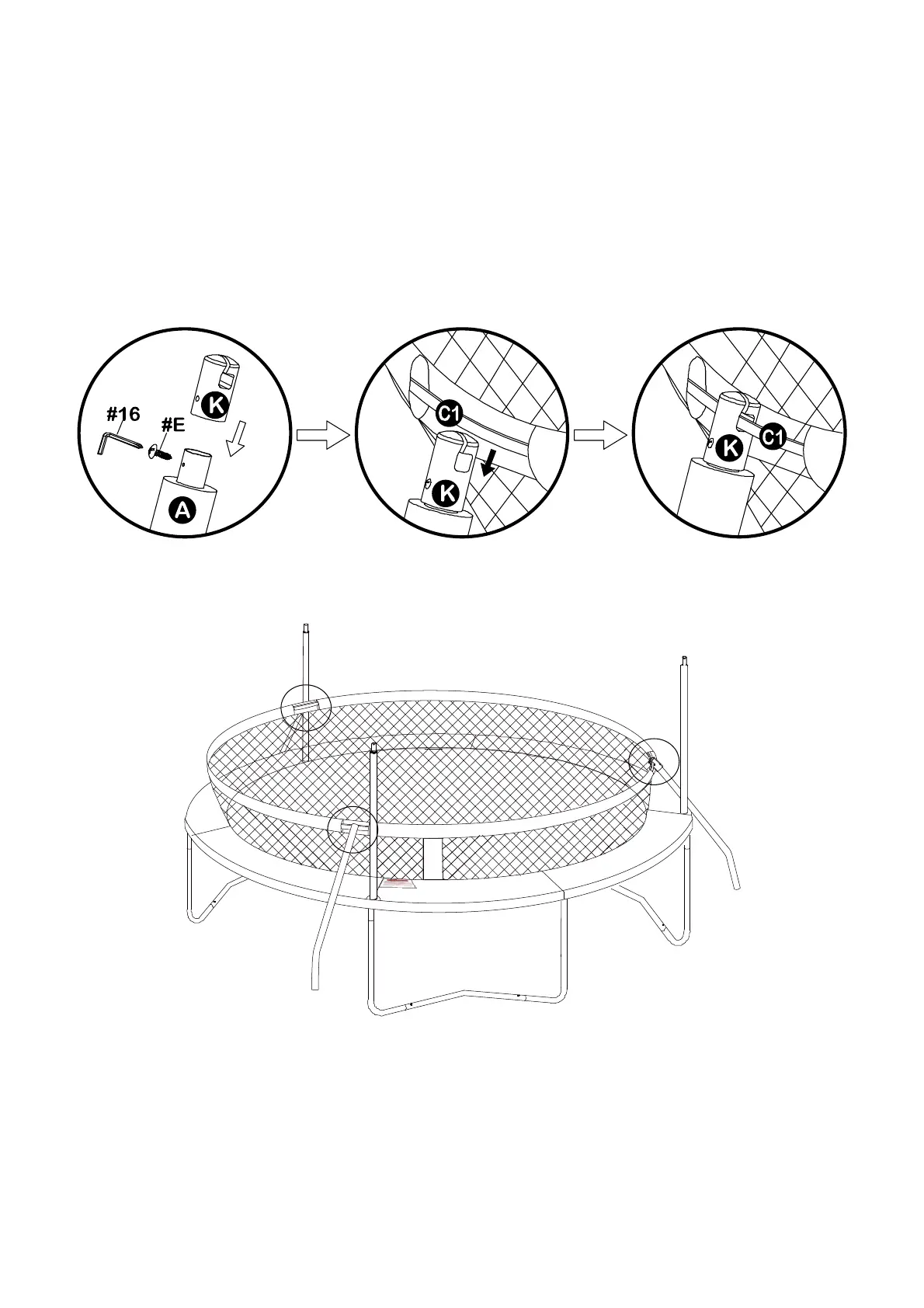 #16
#E
K
A
C1
K
K
C1