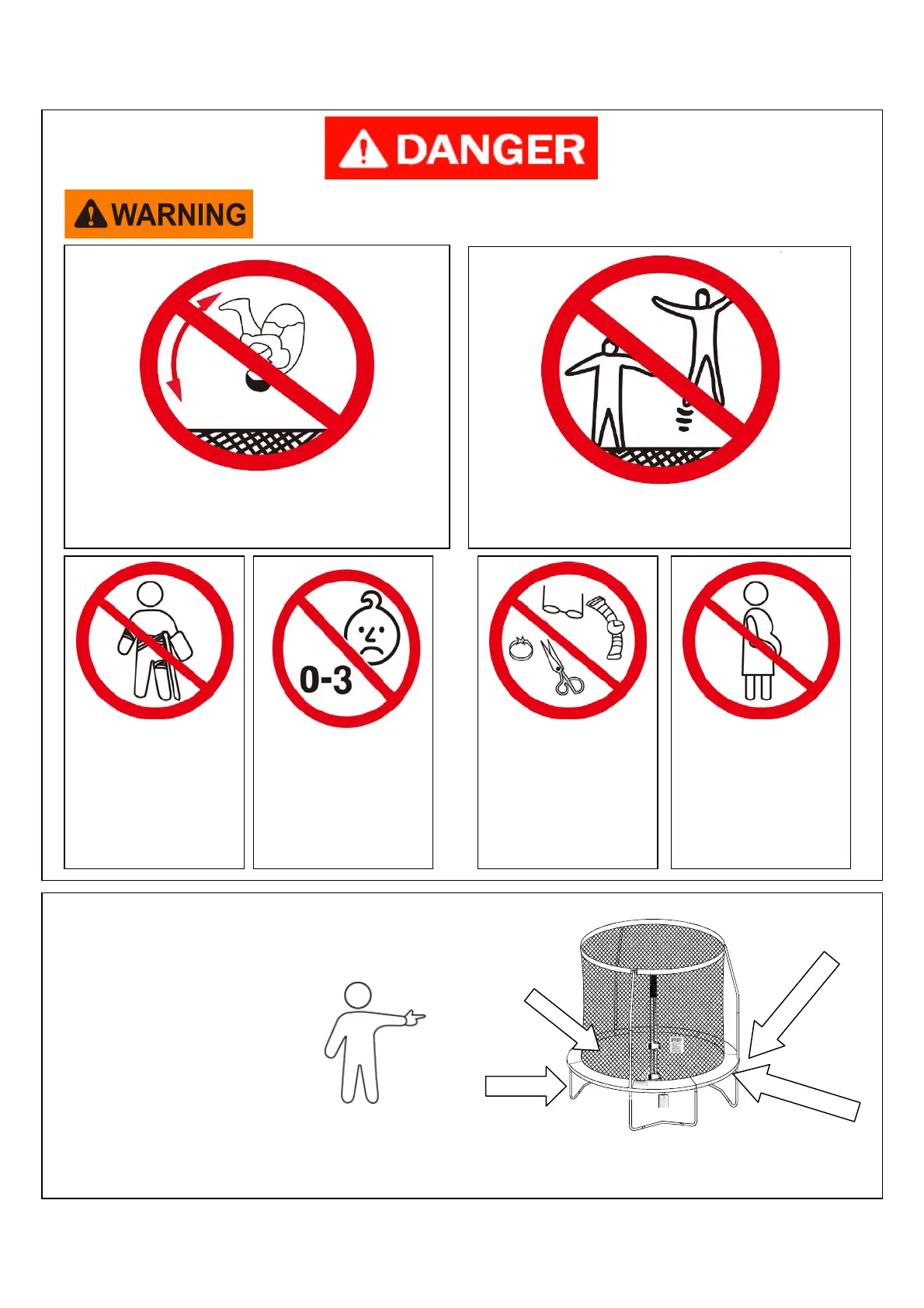 DANGER

WARNING

0-3