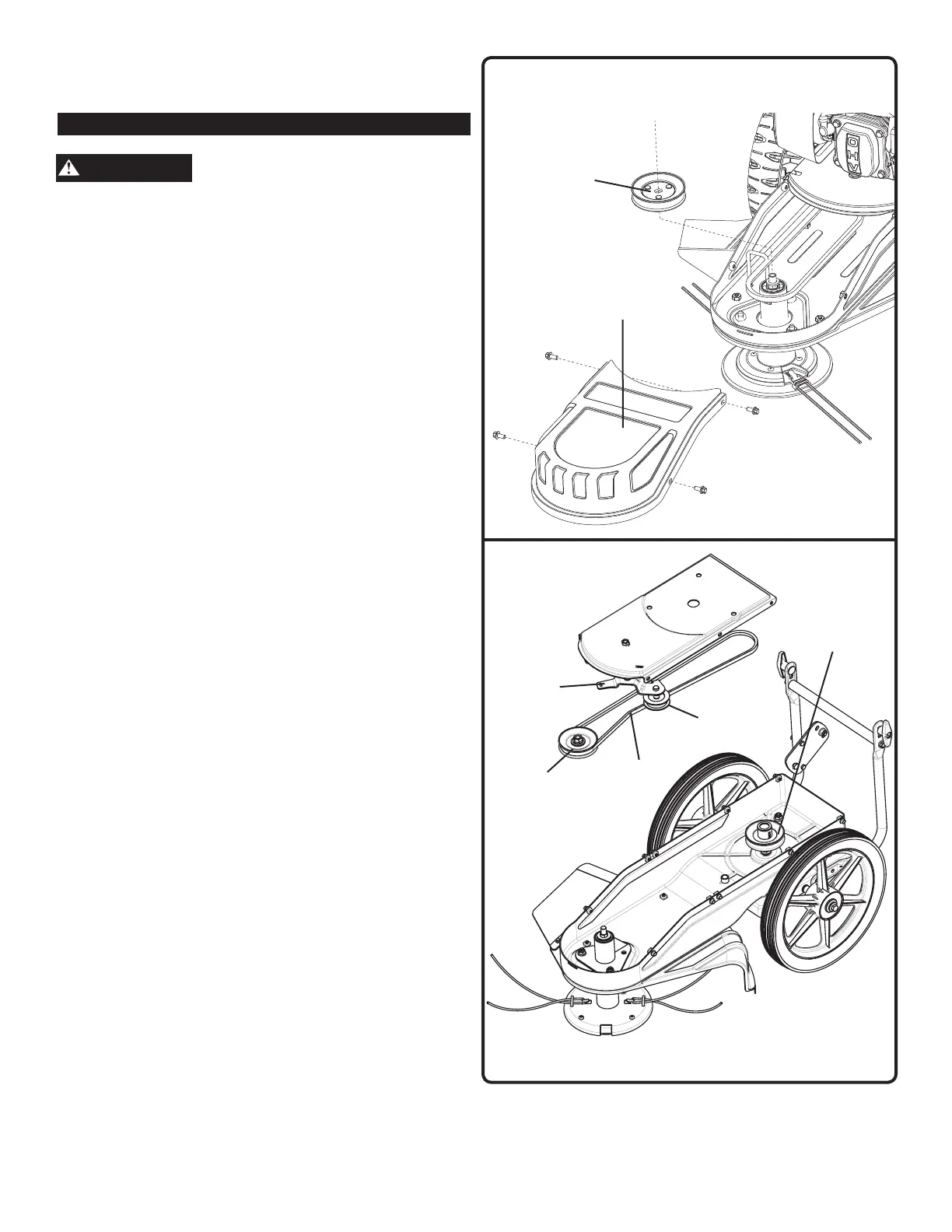 OHV