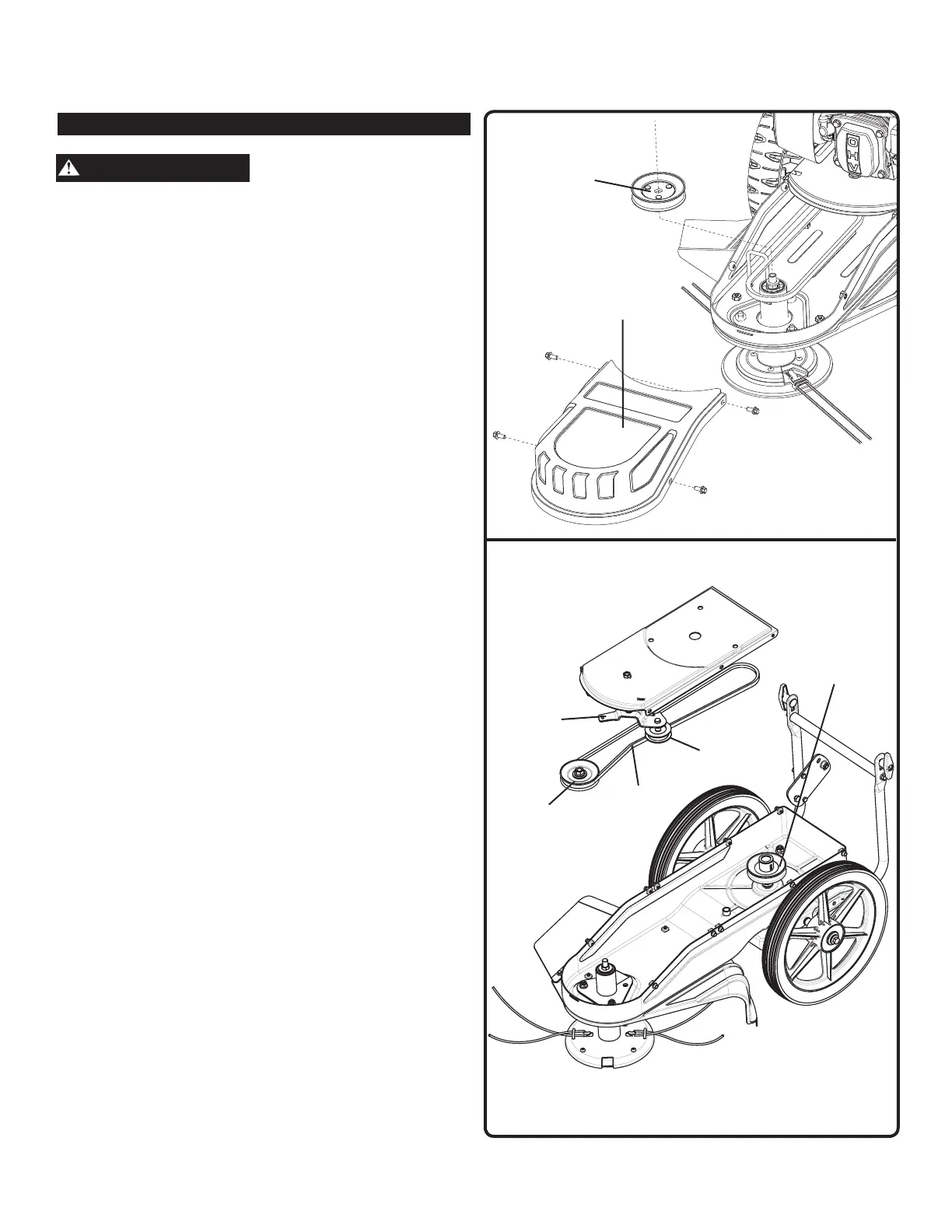 OHV