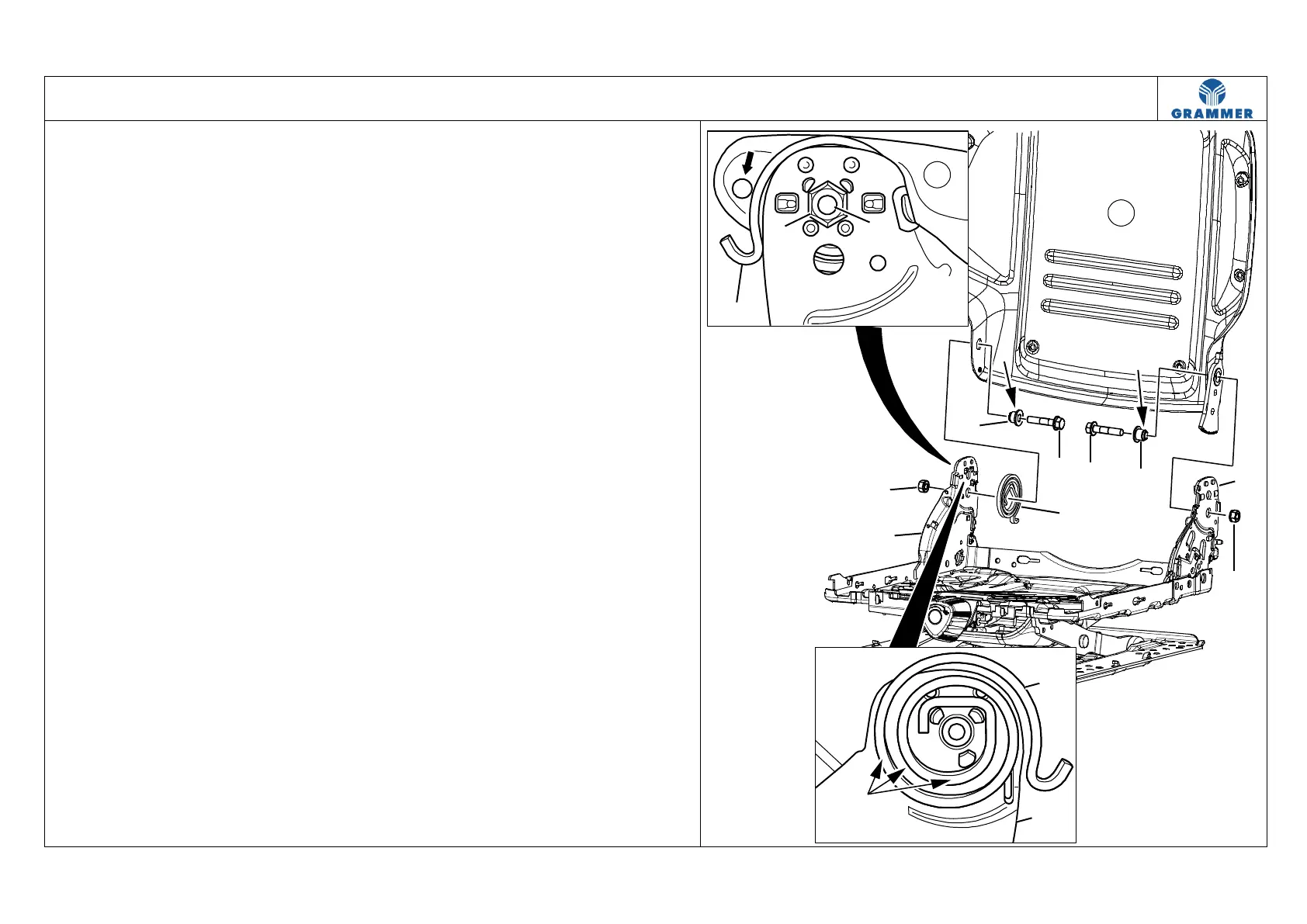 GRAMMER