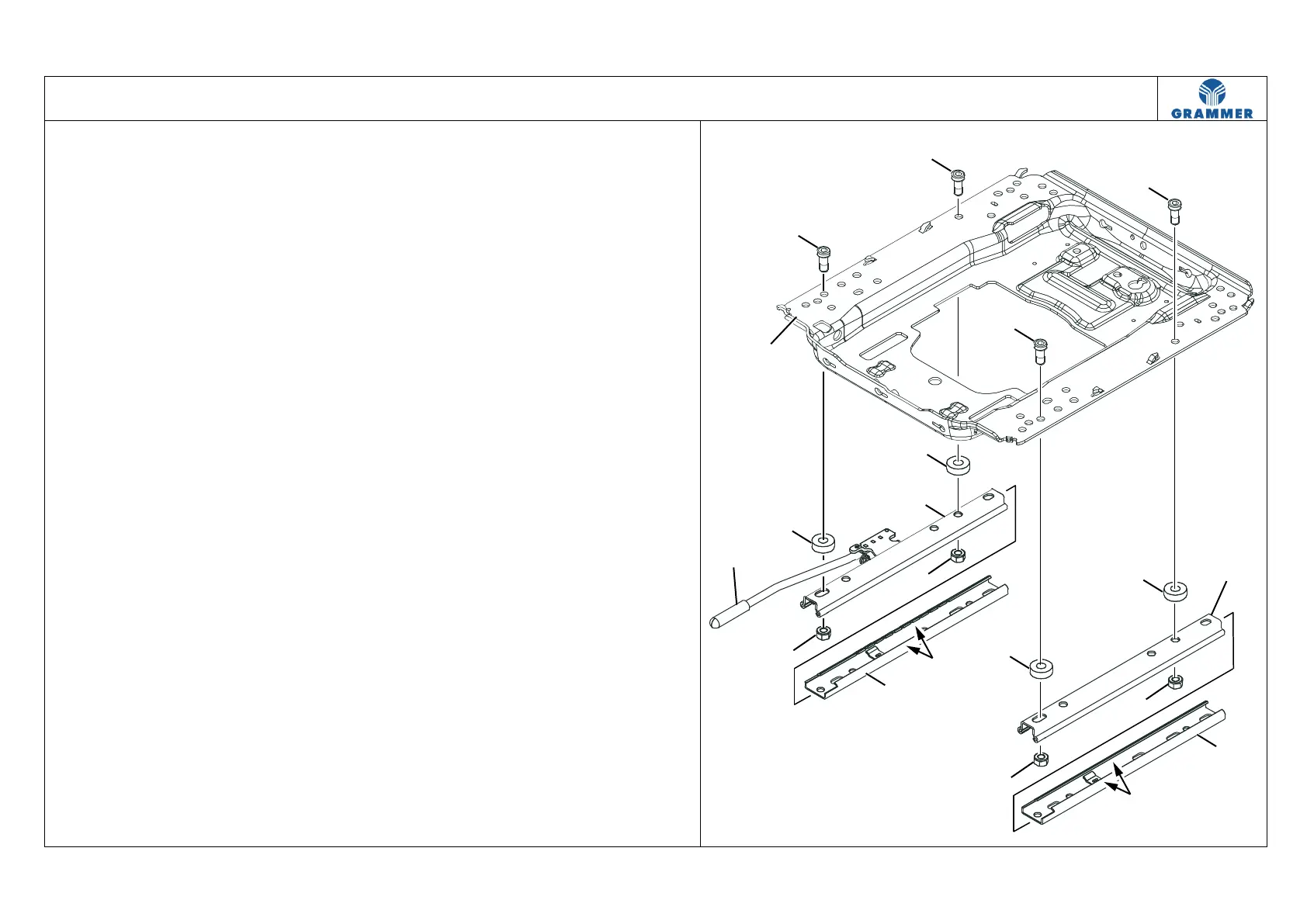 GRAMMER