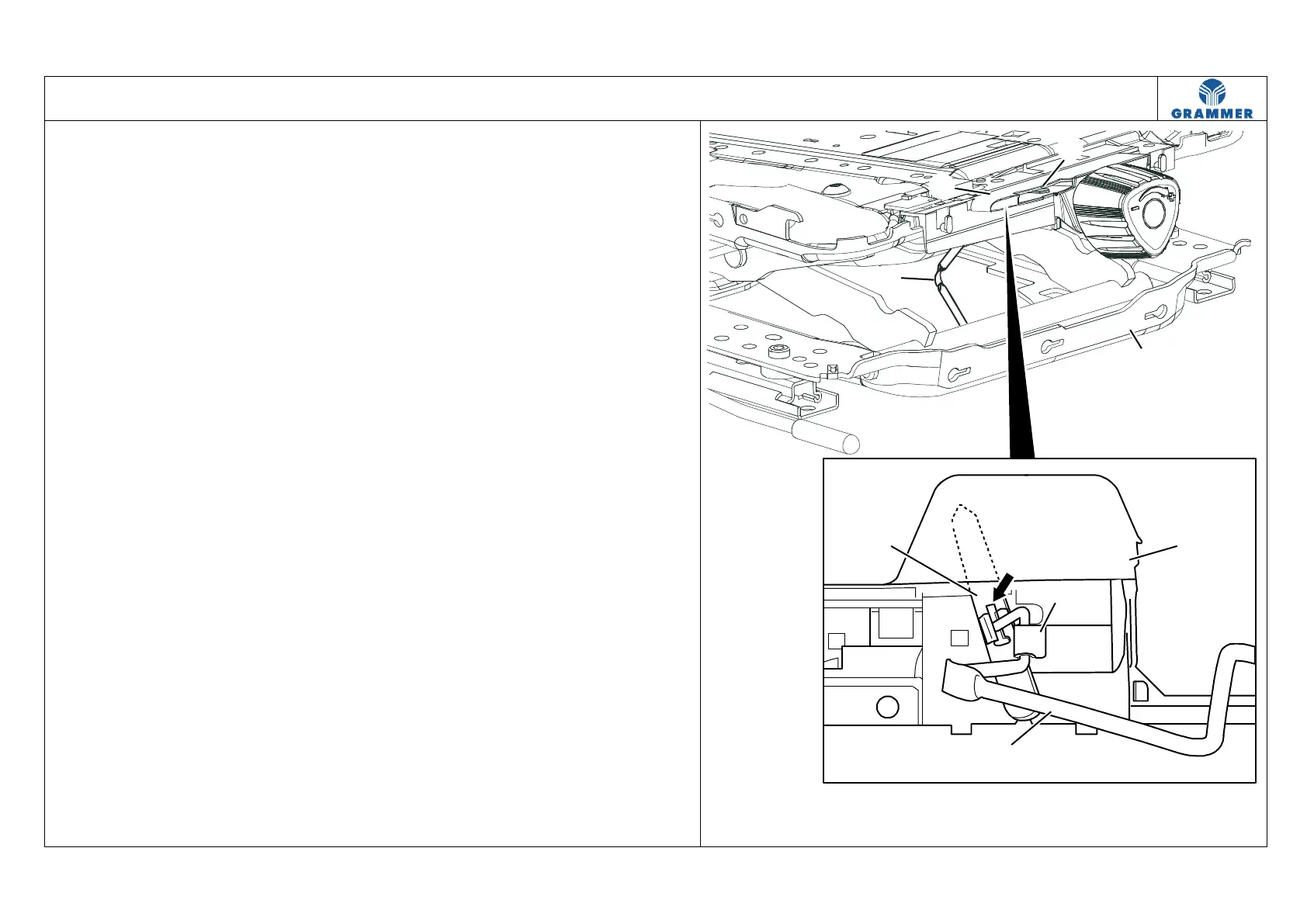 GRAMMER