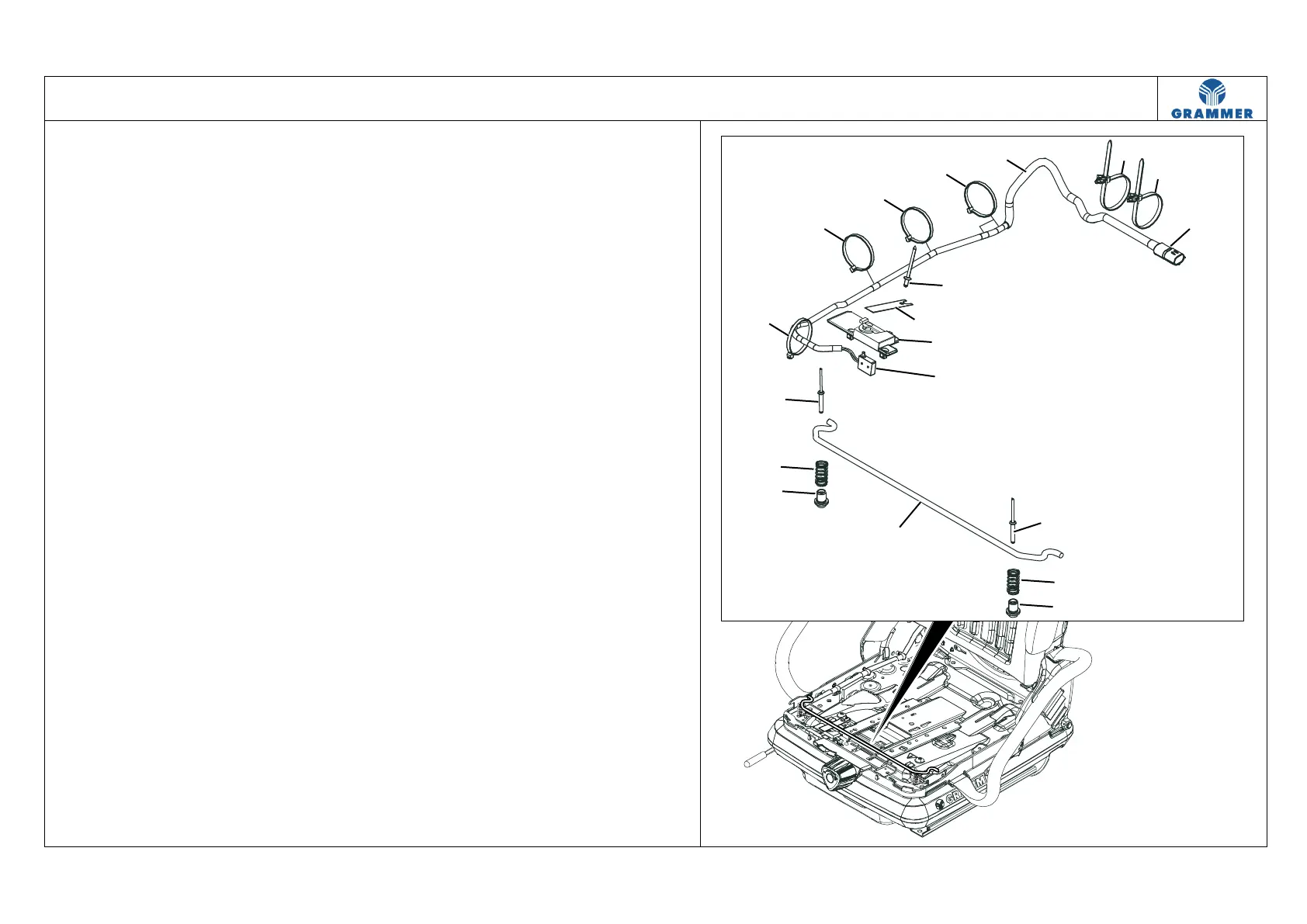 GRAMMER