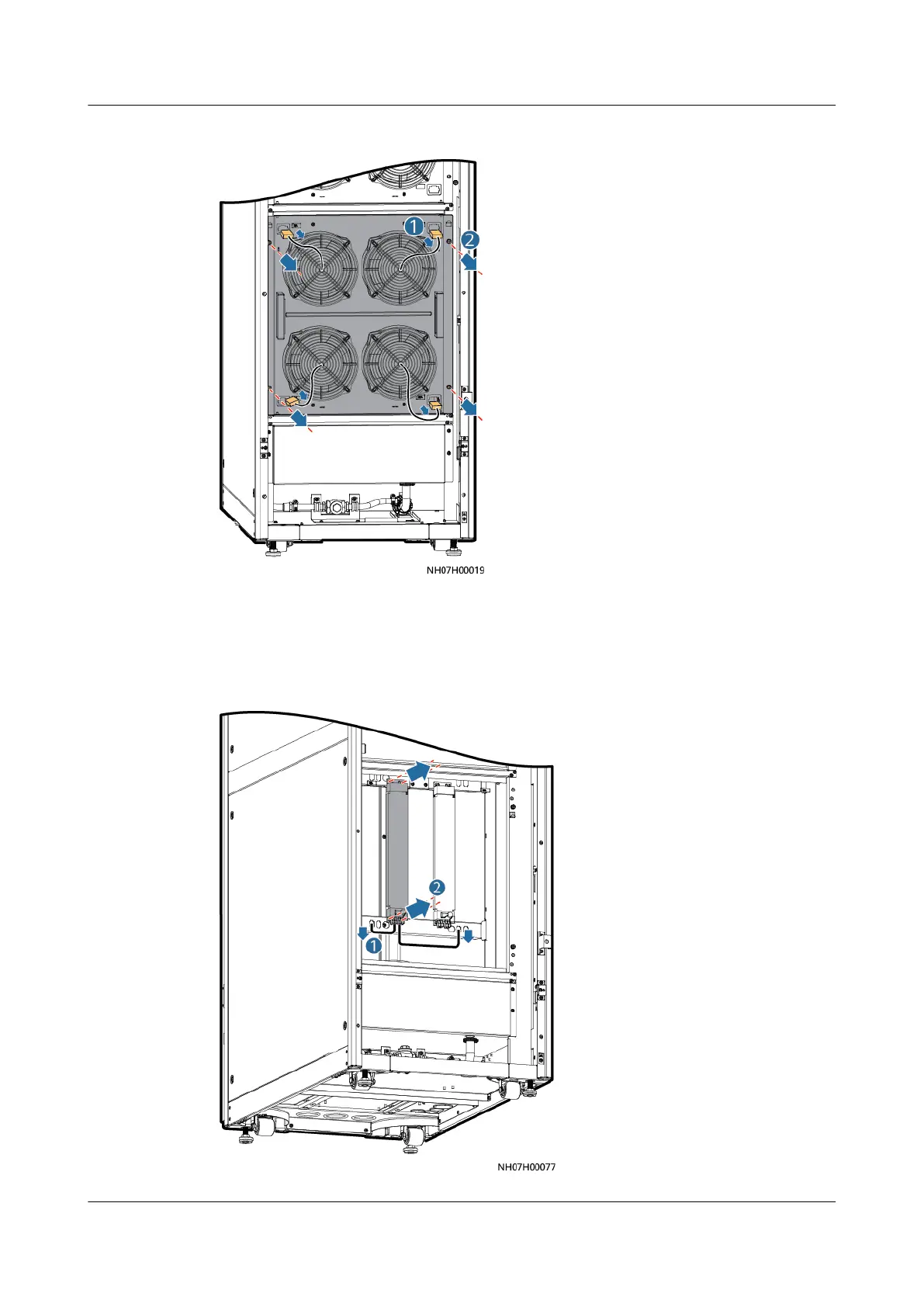 1

2

NH07H00019

2

1

NH07H00077