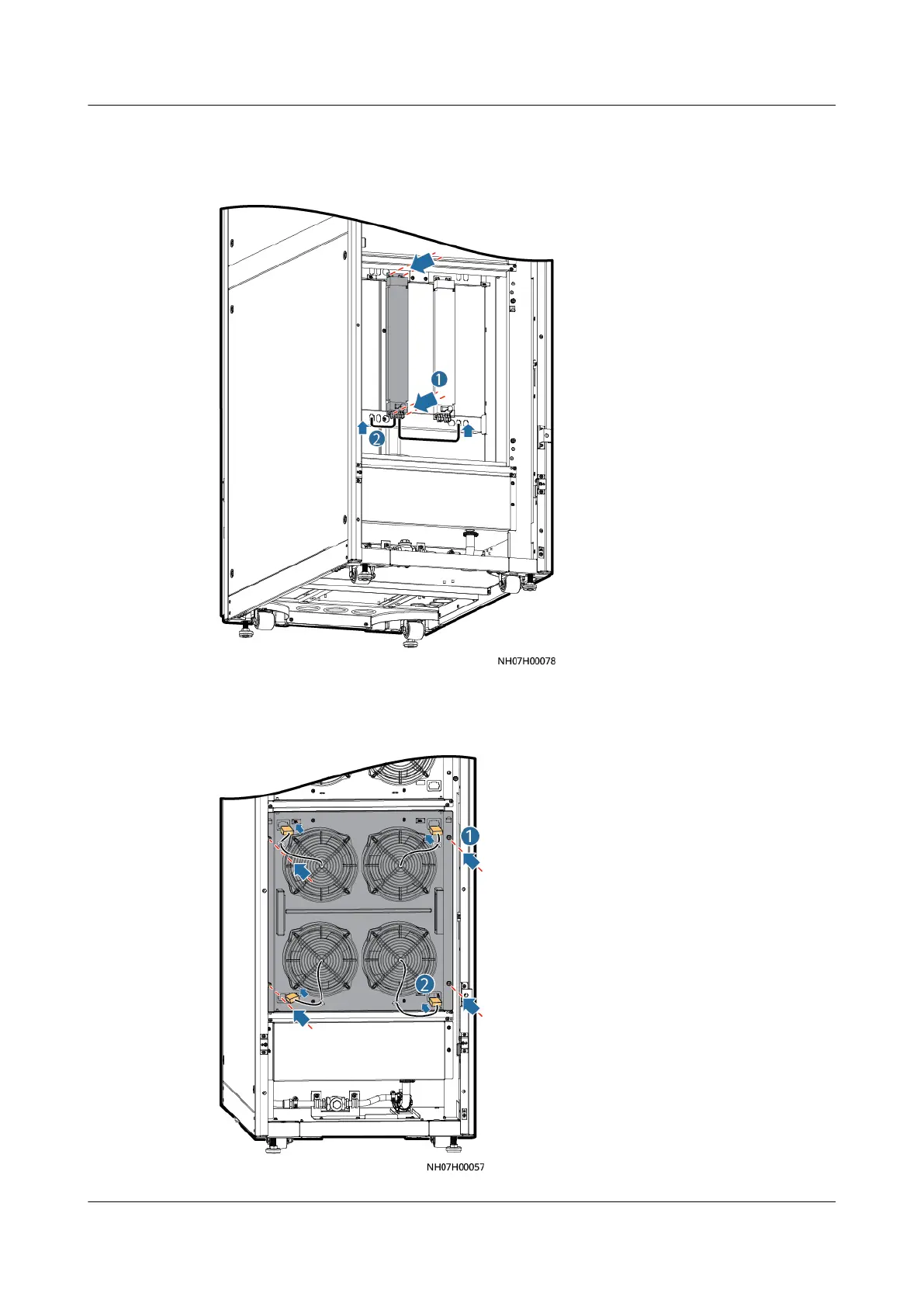 1

2

NH07H00078

1

2

NH07H00057