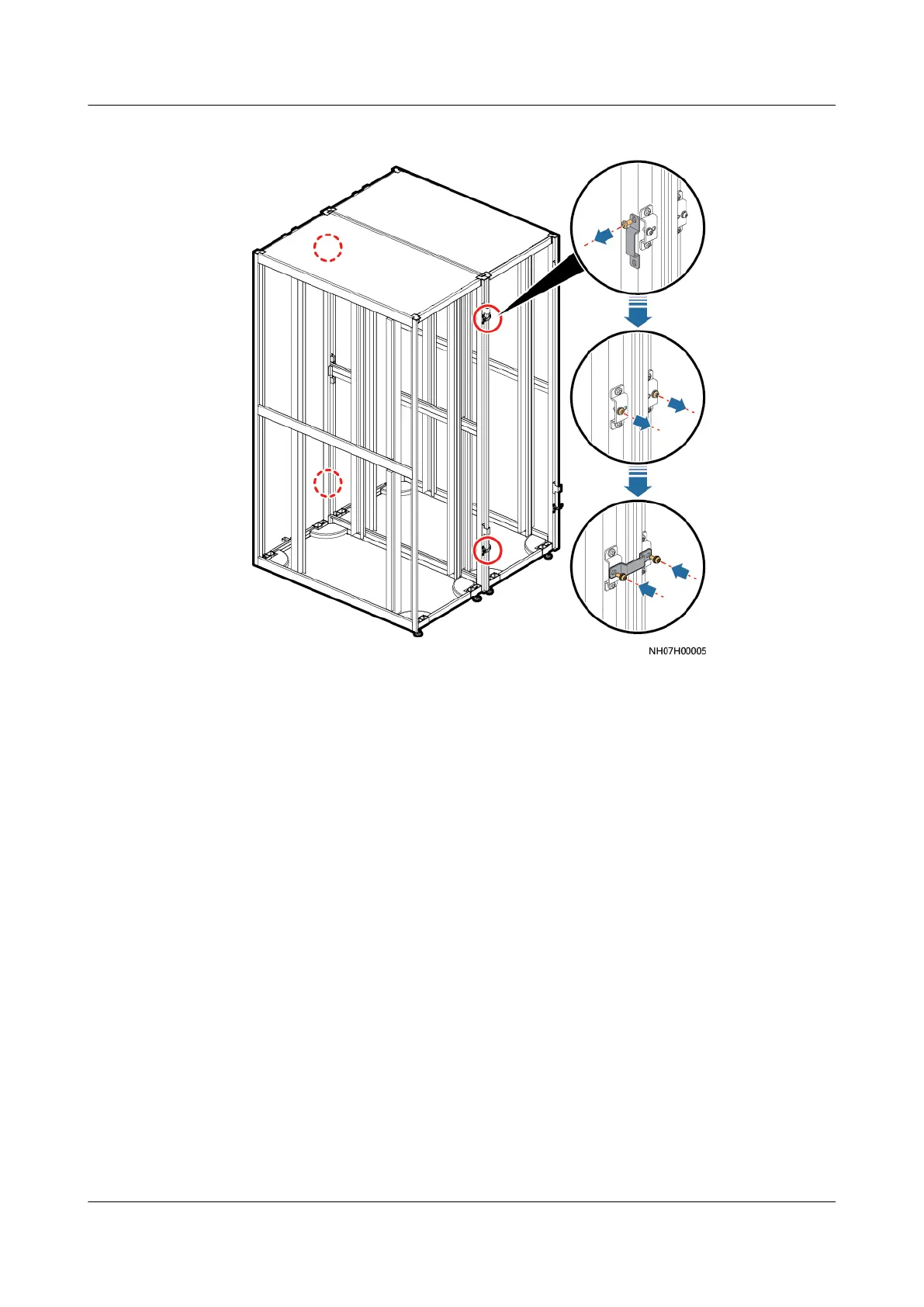 NH07H00005