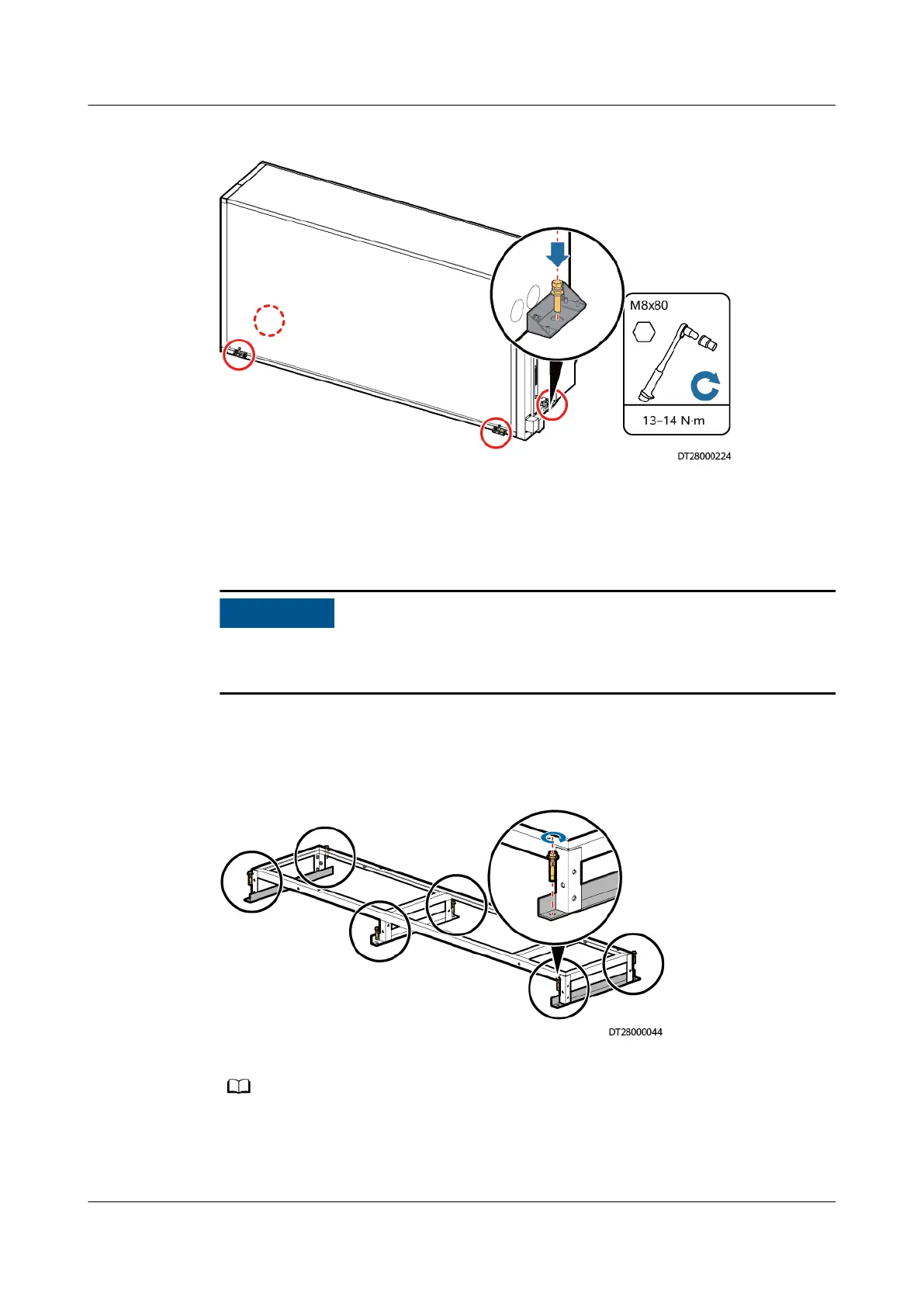 M8x80

13–14 N·m

DT28000224

DT28000044