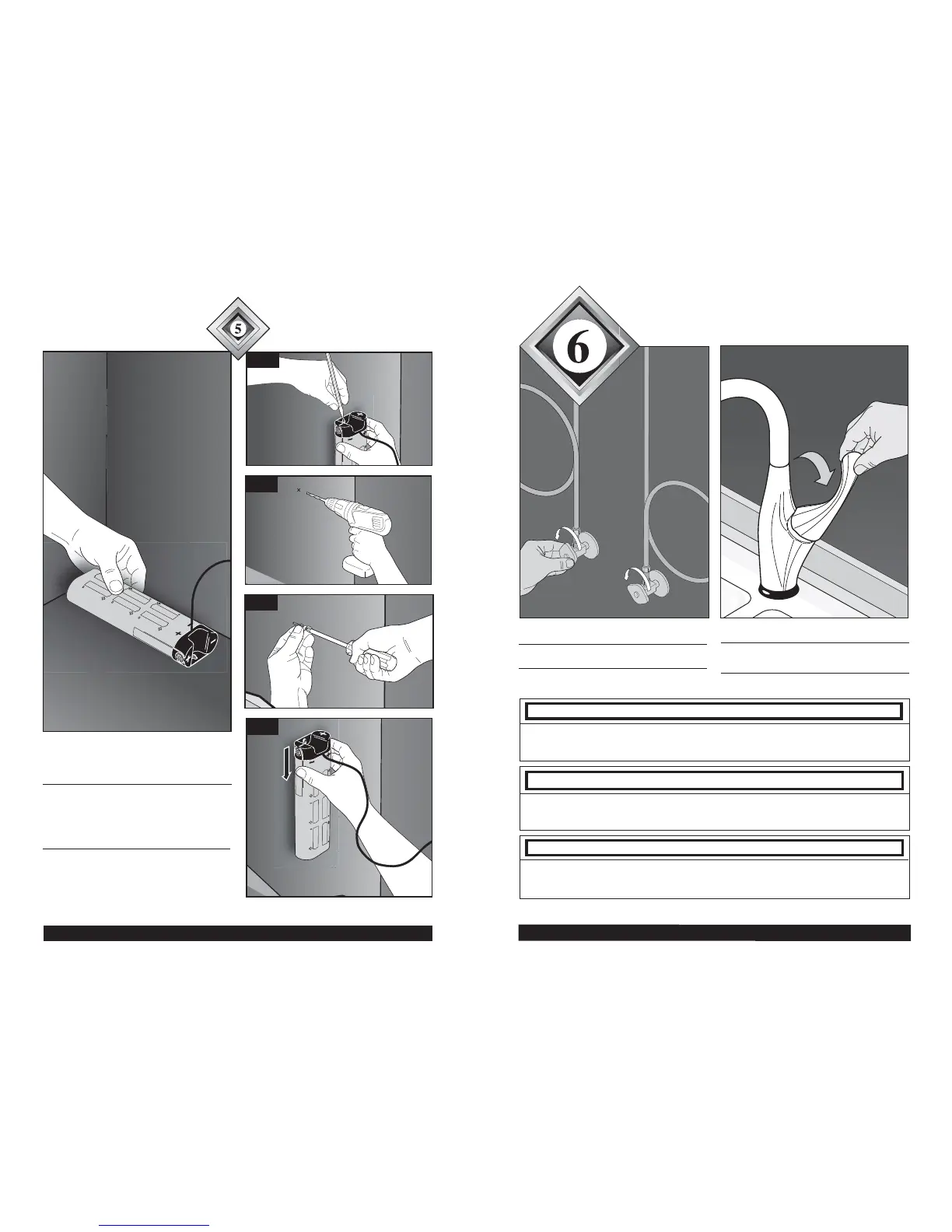 5

6