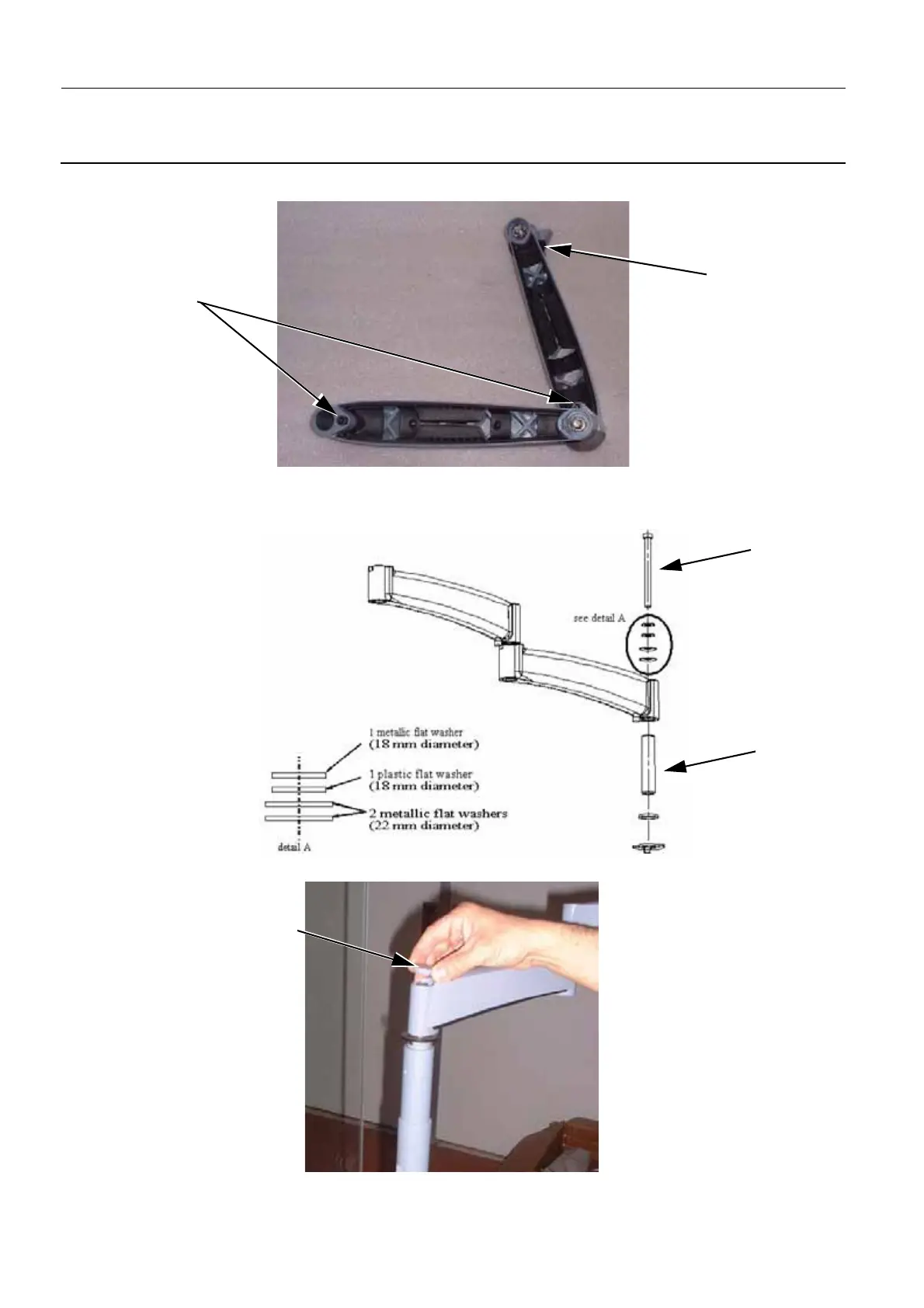 see detail A

1 metallic flat washer
(18 mm diameter)

1 plastic flat washer
(18 mm diameter)

2 metallic flat washers
(22 mm diameter)

detail A