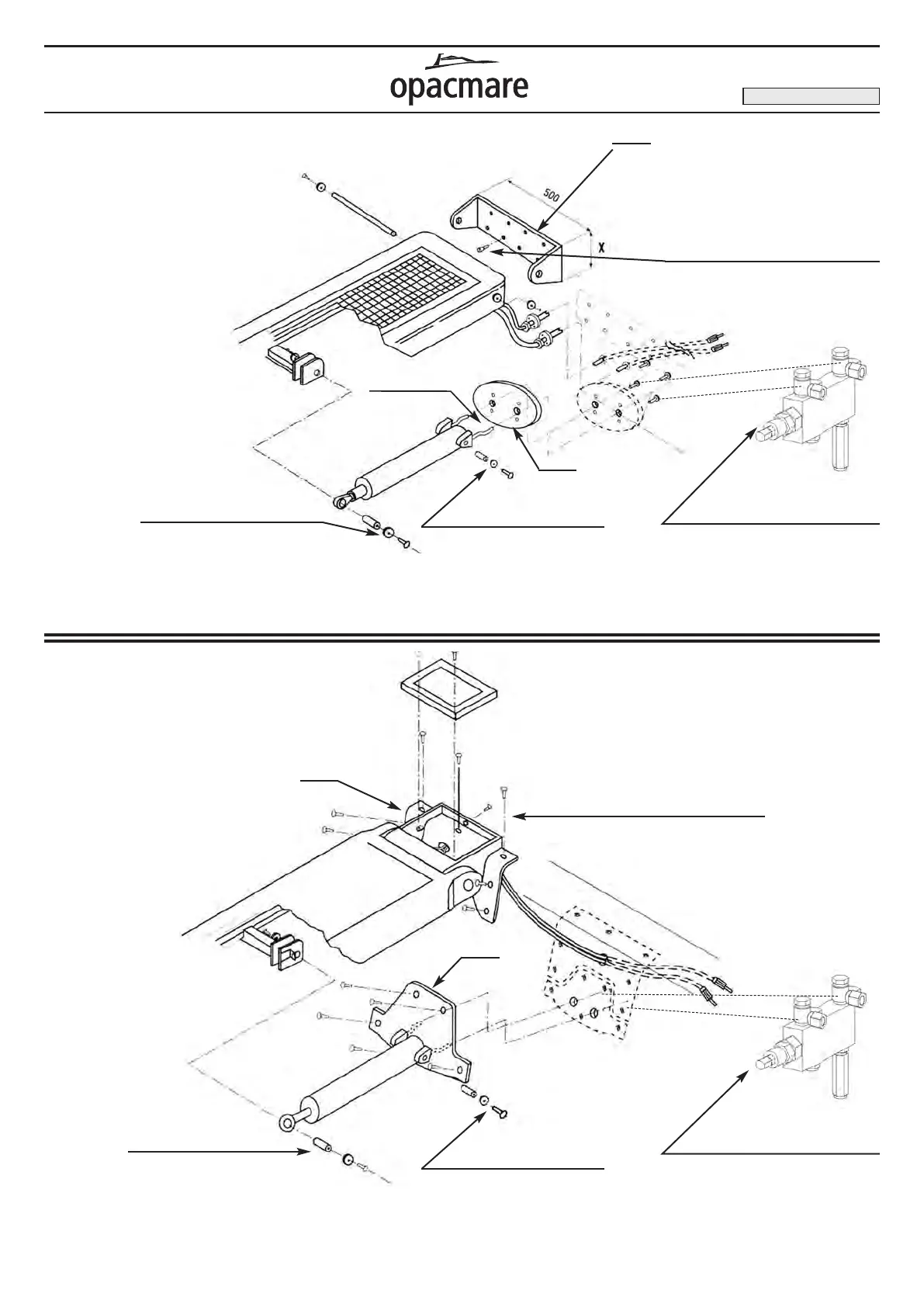 opacmare

500

X