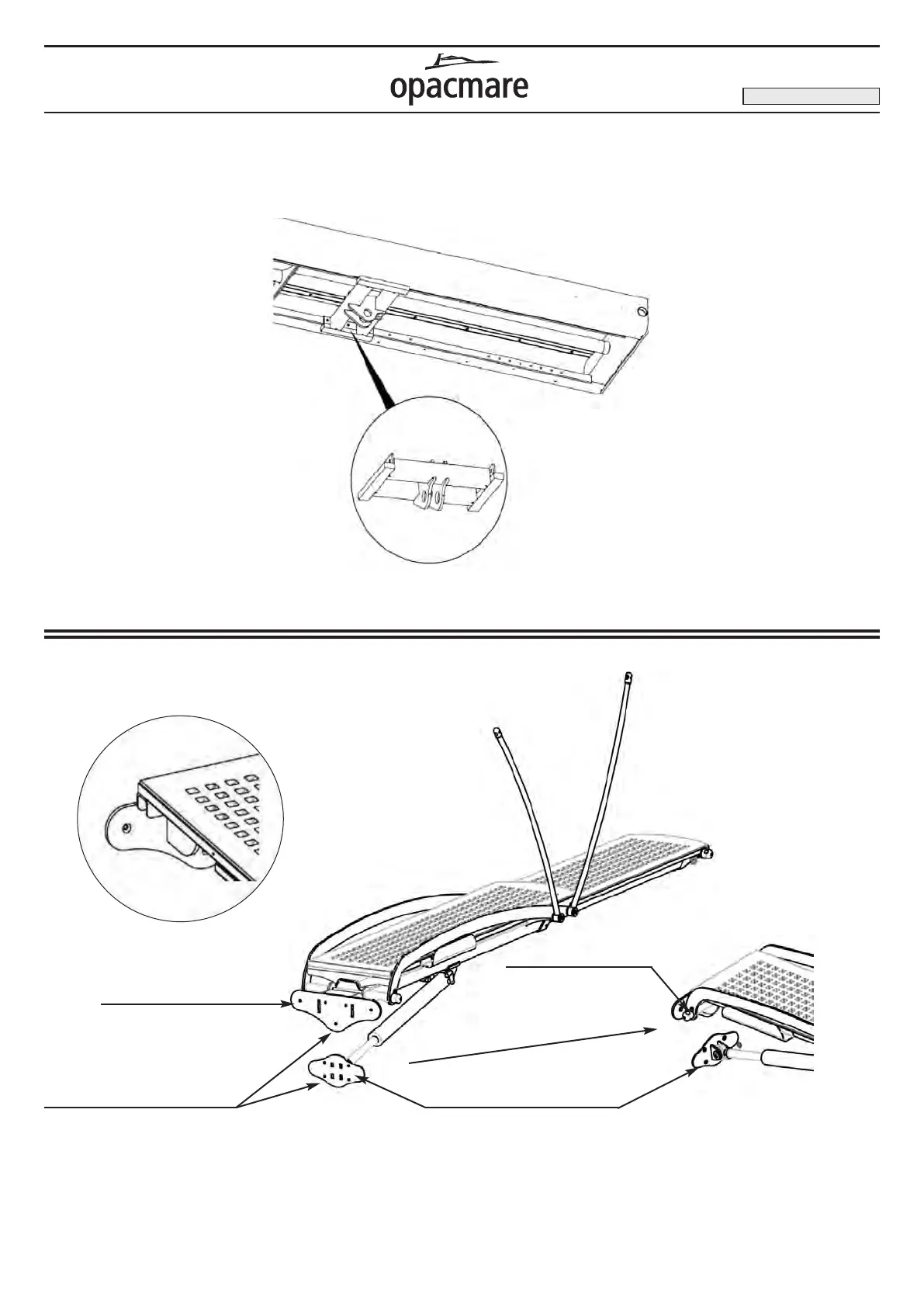 opacmare