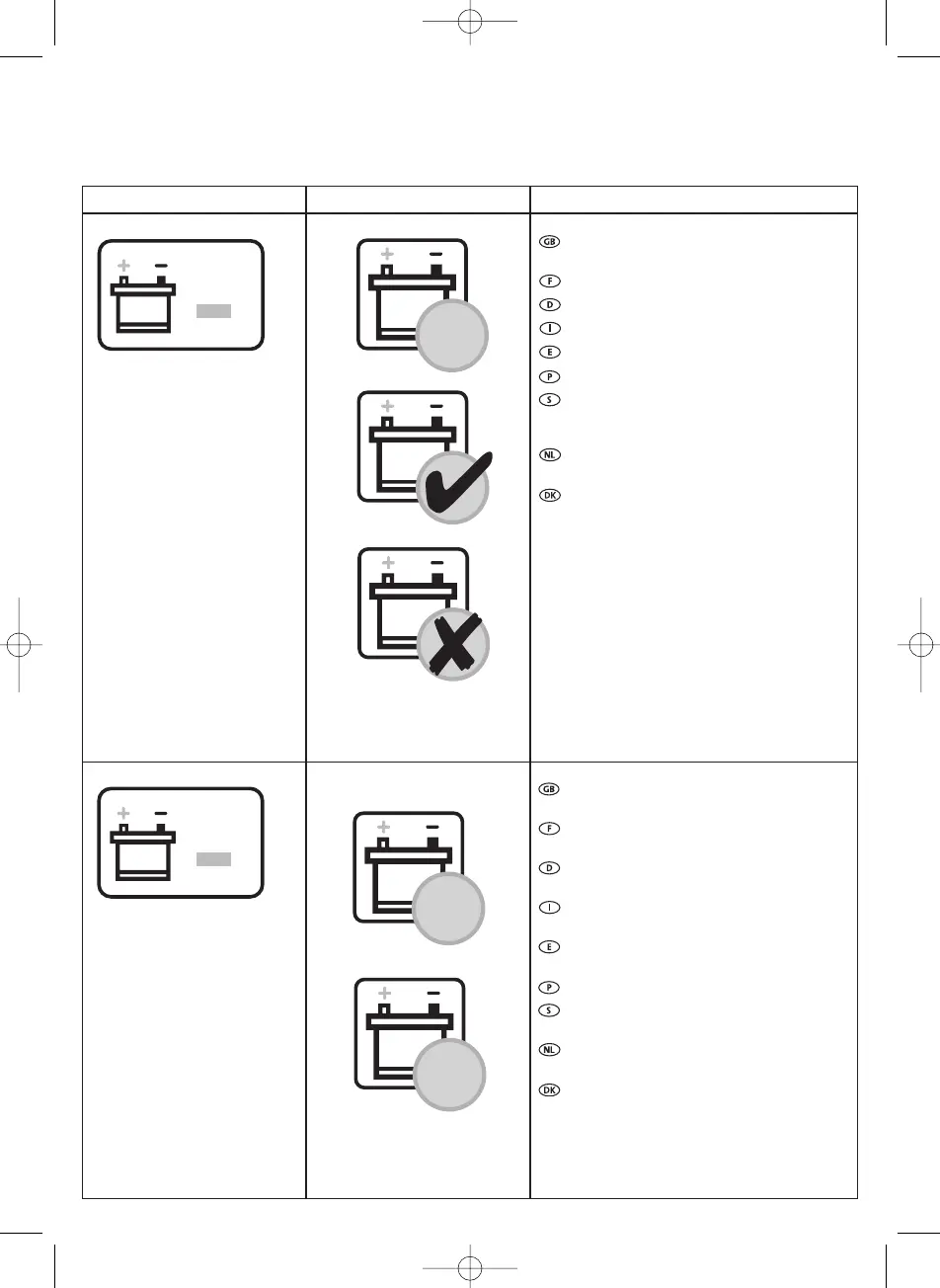 GB

F

D

I

E

P

S

NL

DK

GB

F

D

I

E

P

S

NL

DK