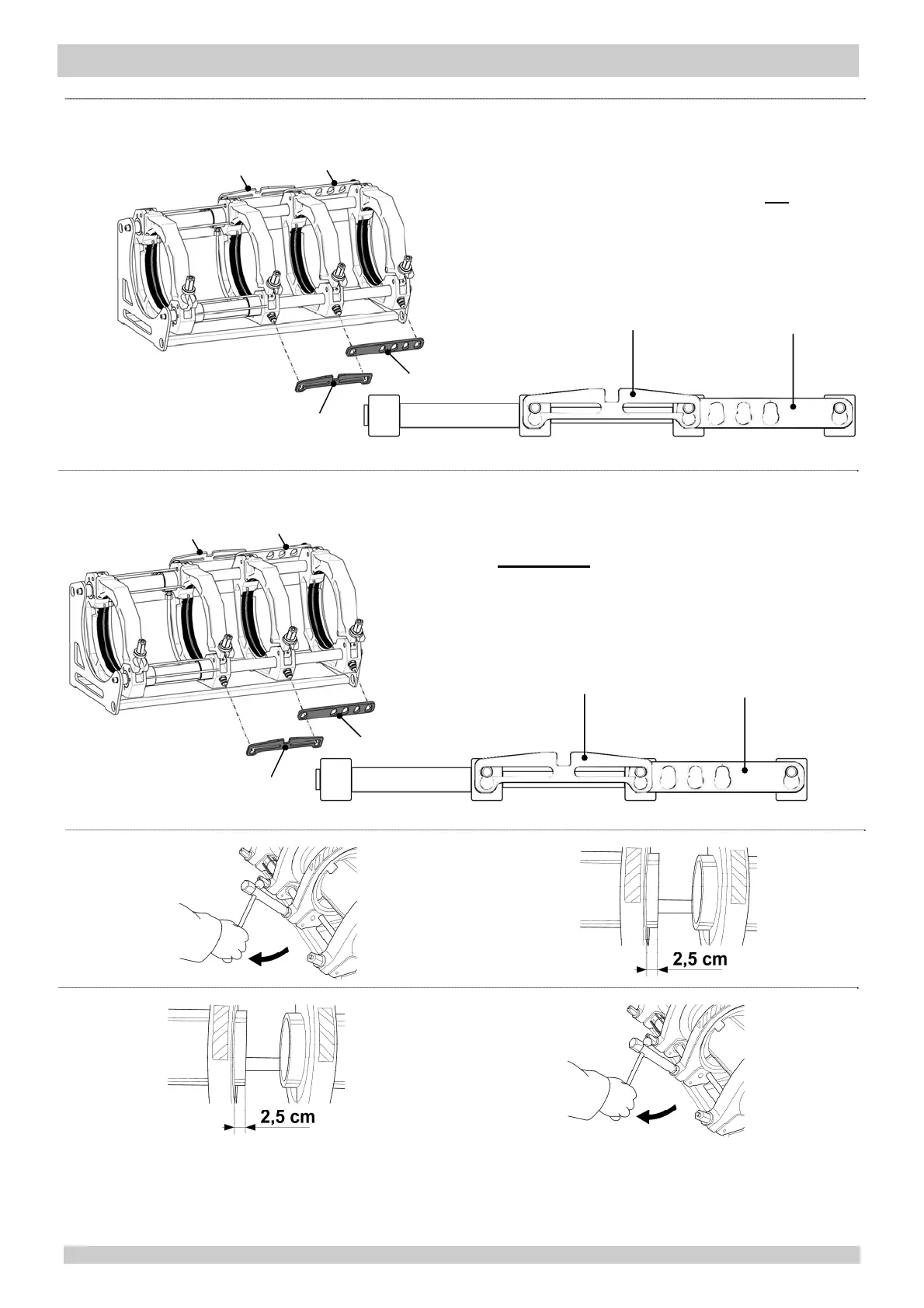 2,5 cm

2,5 cm