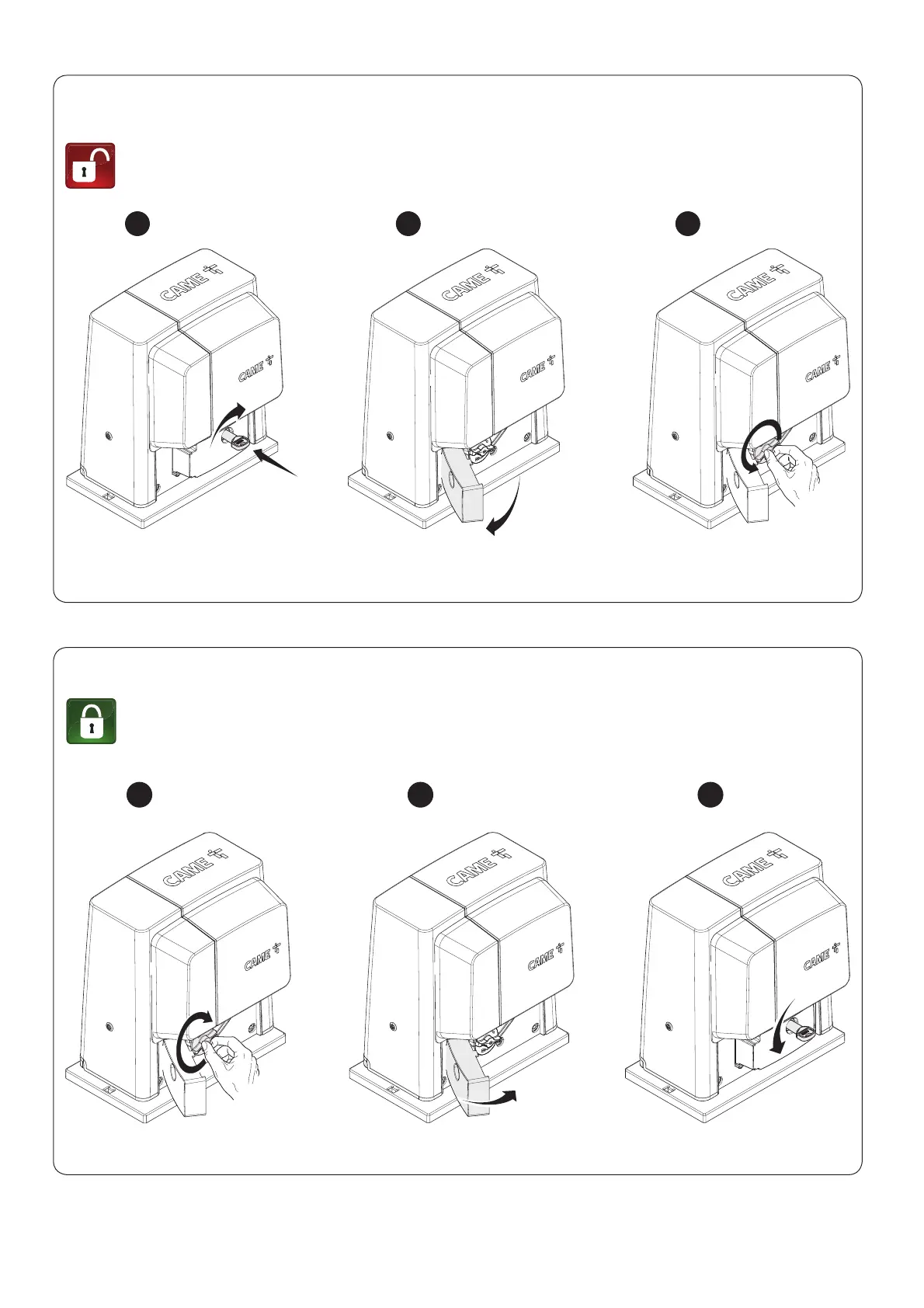 CAME
CAME
CAME
CAME
CAME
CAME
CAME
CAME
CAME
CAME
CAME
CAME