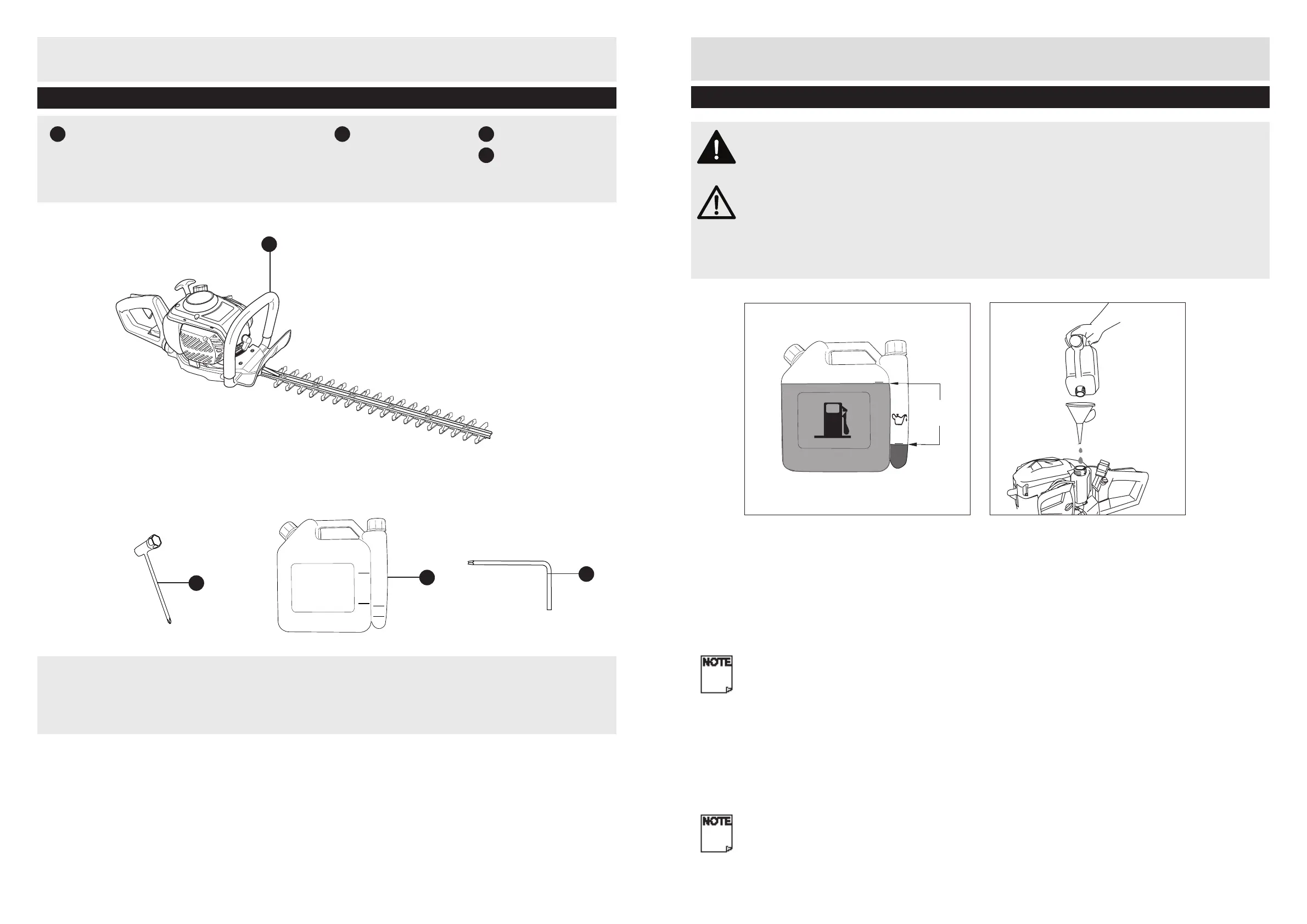 NOTE

NOTE