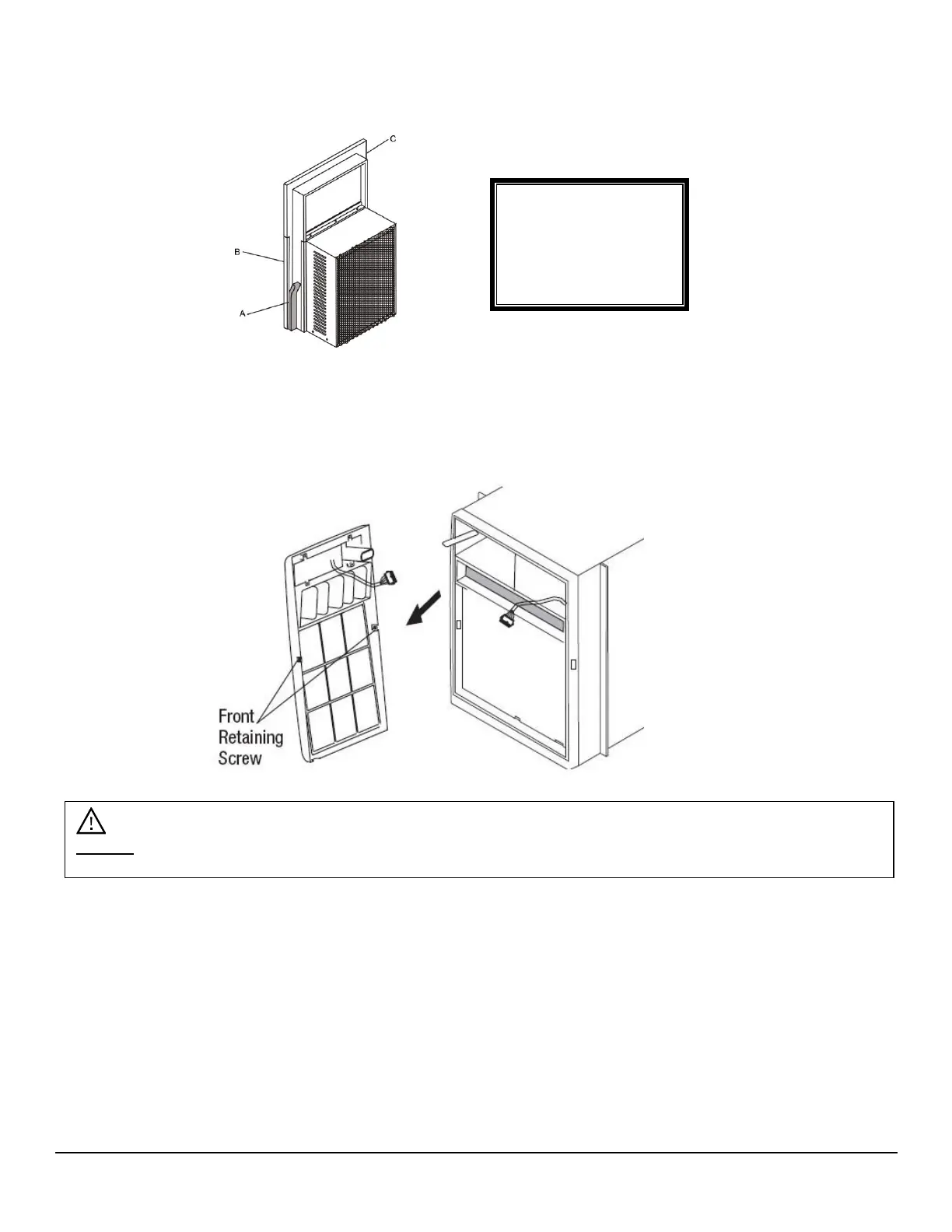 C

B

A

Front Retaining Screw