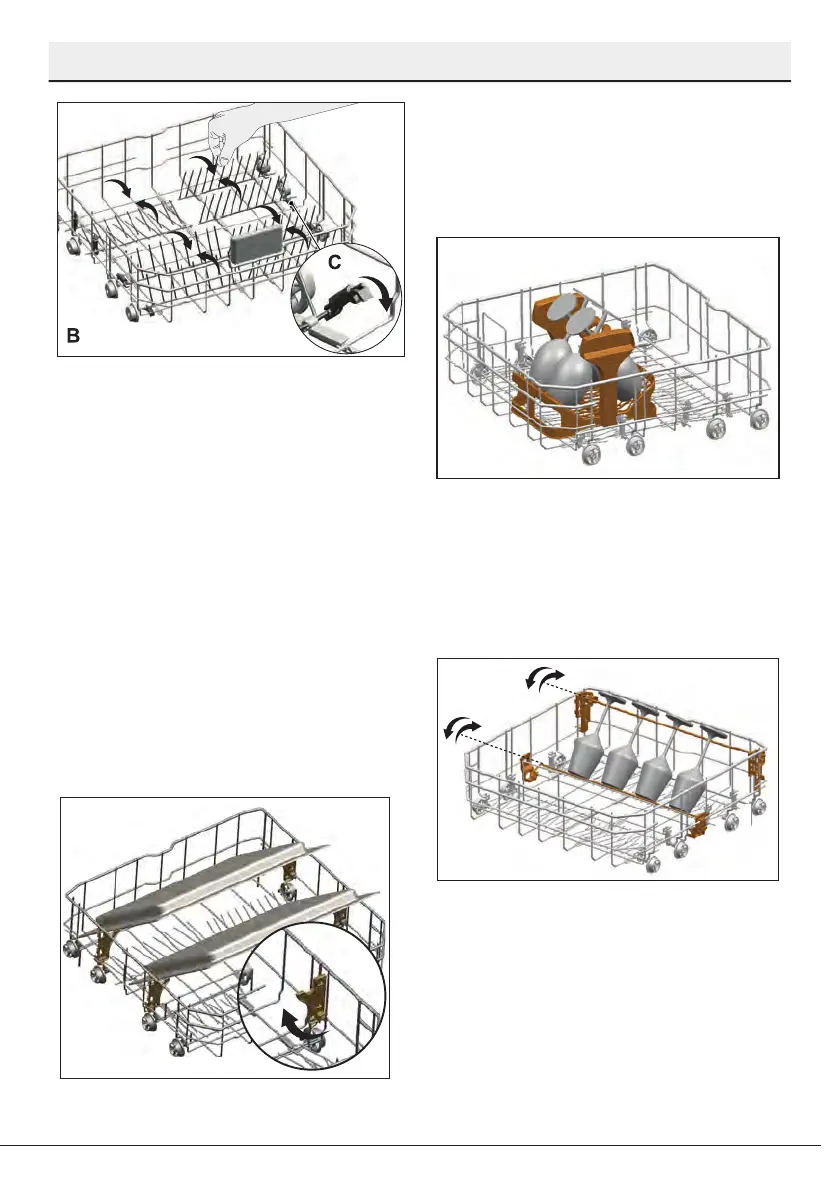 C

B