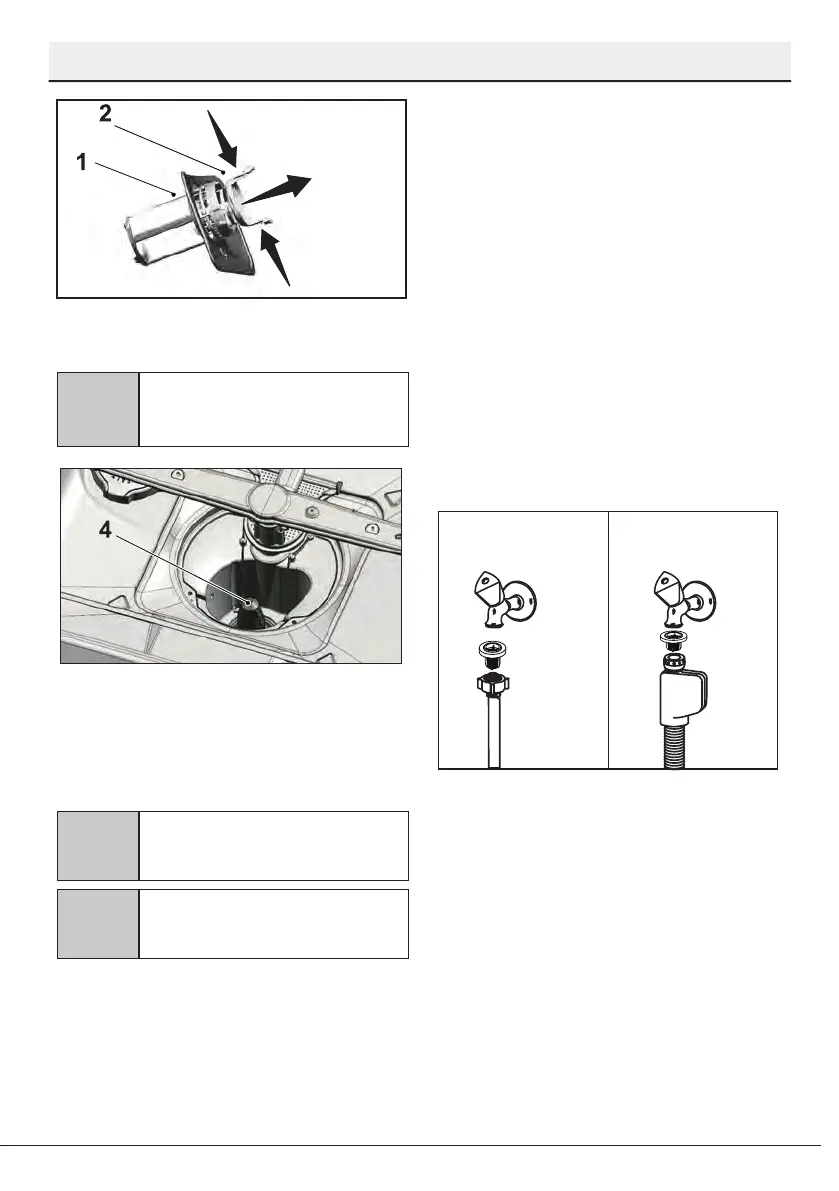 2

1

4