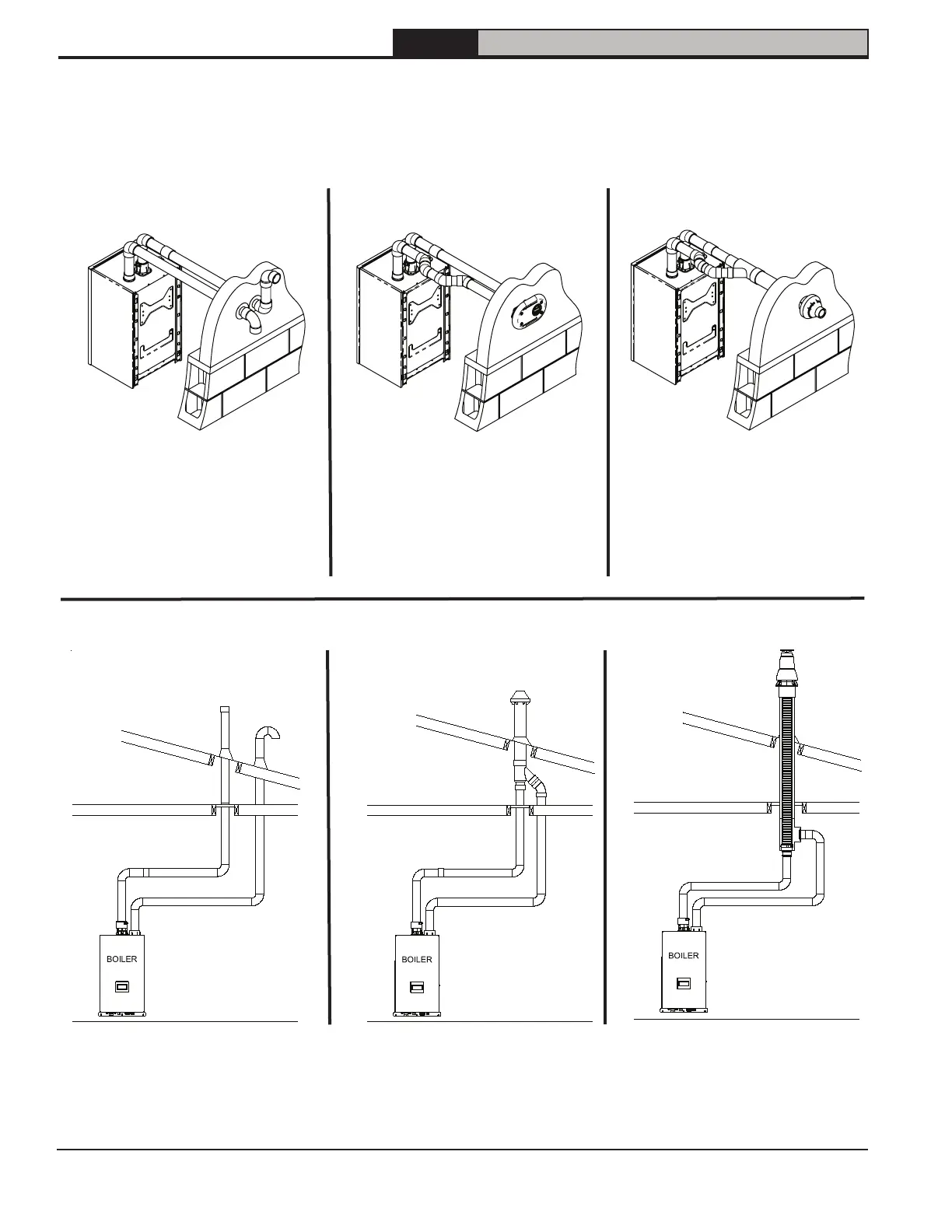 BOILER

BOILER

BOILER