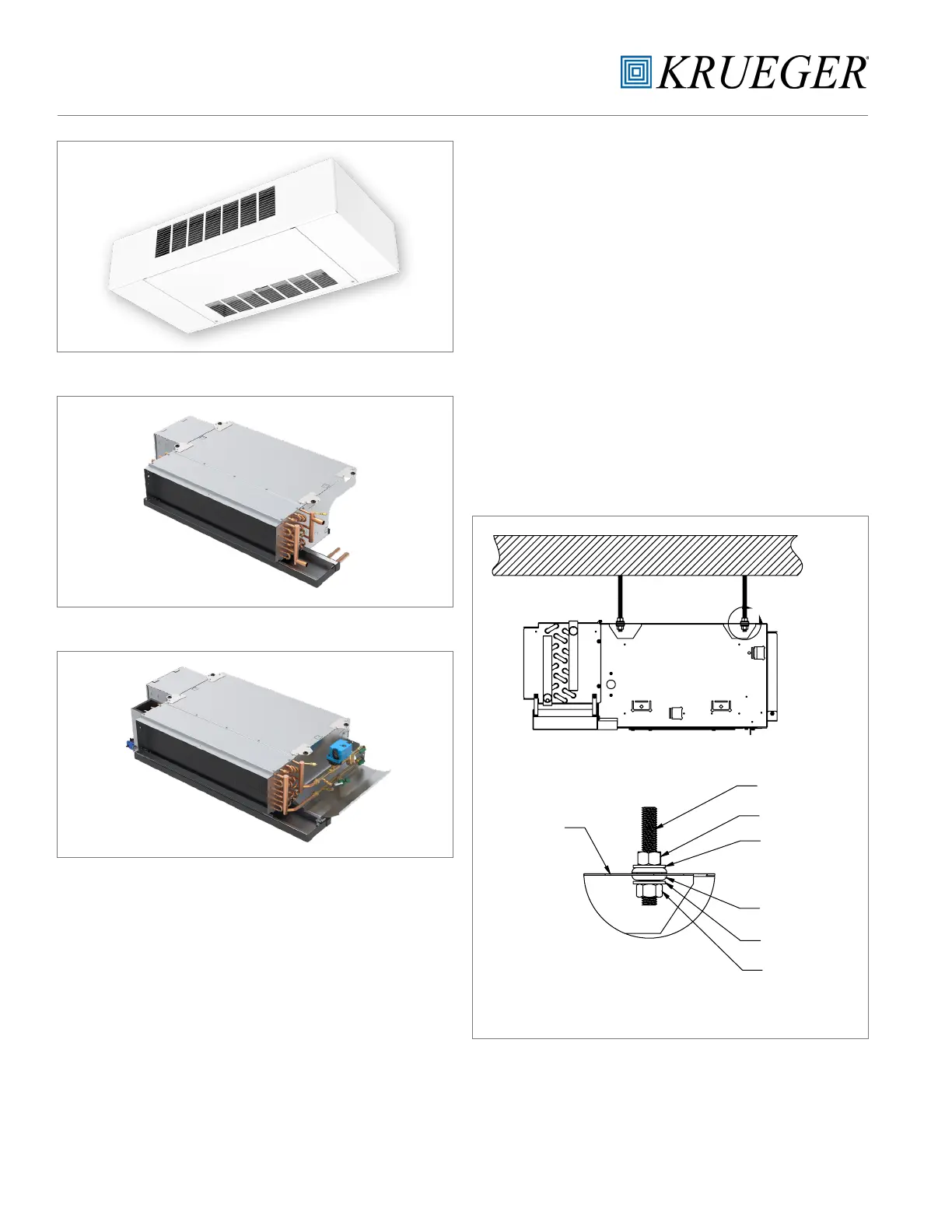 KRUEGER®