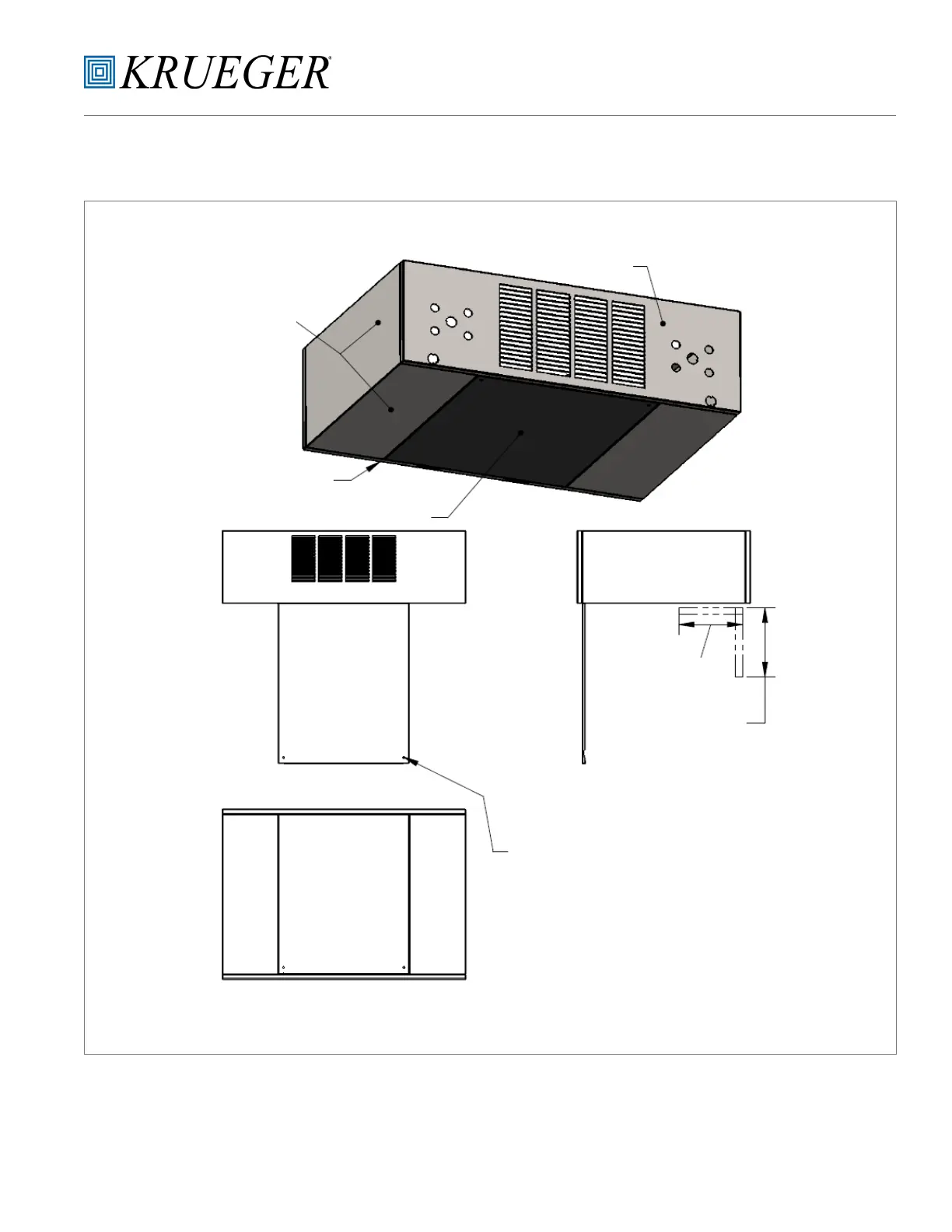 KRUEGER®