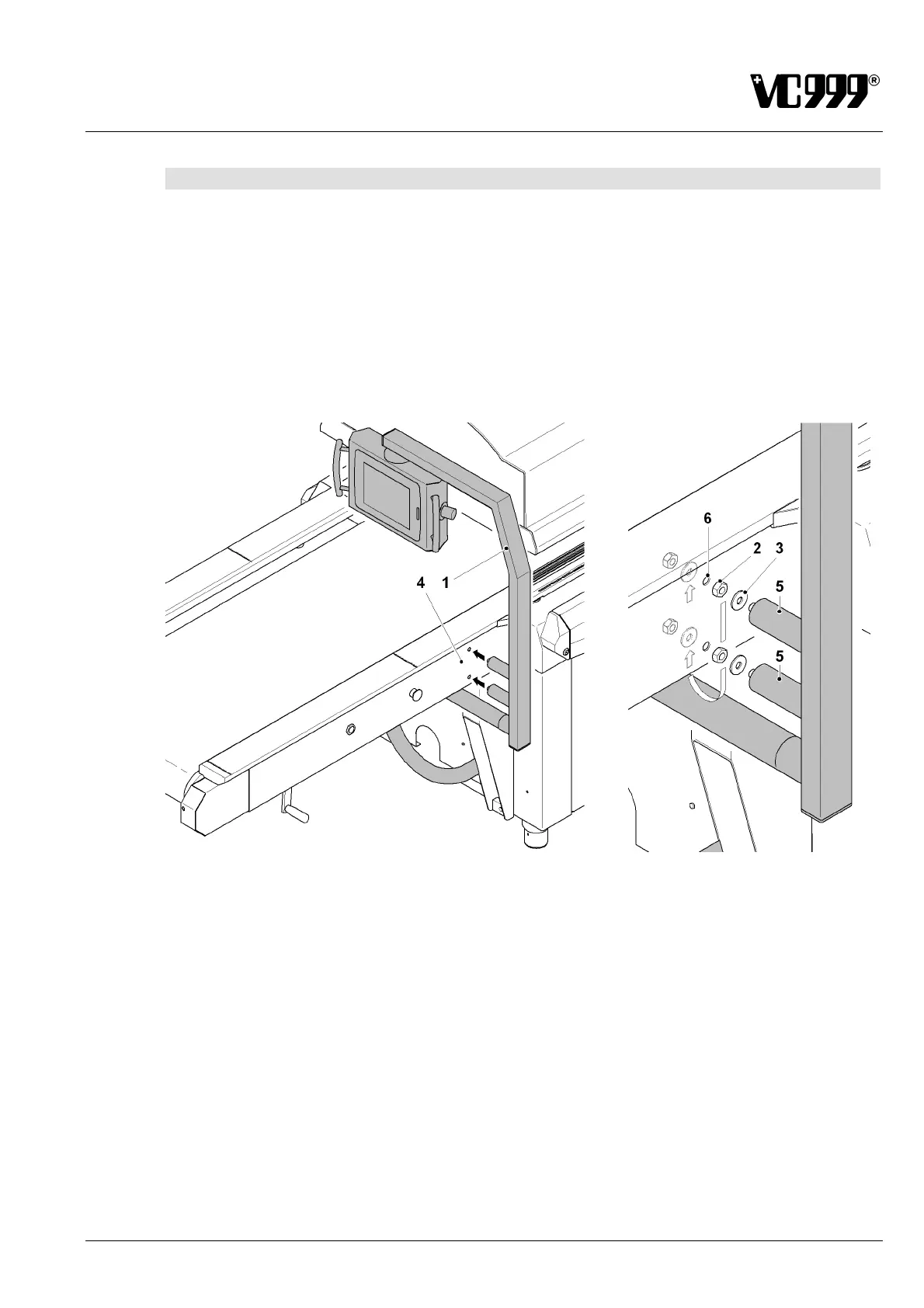 VC999®

4 1

6
2 3
5
5