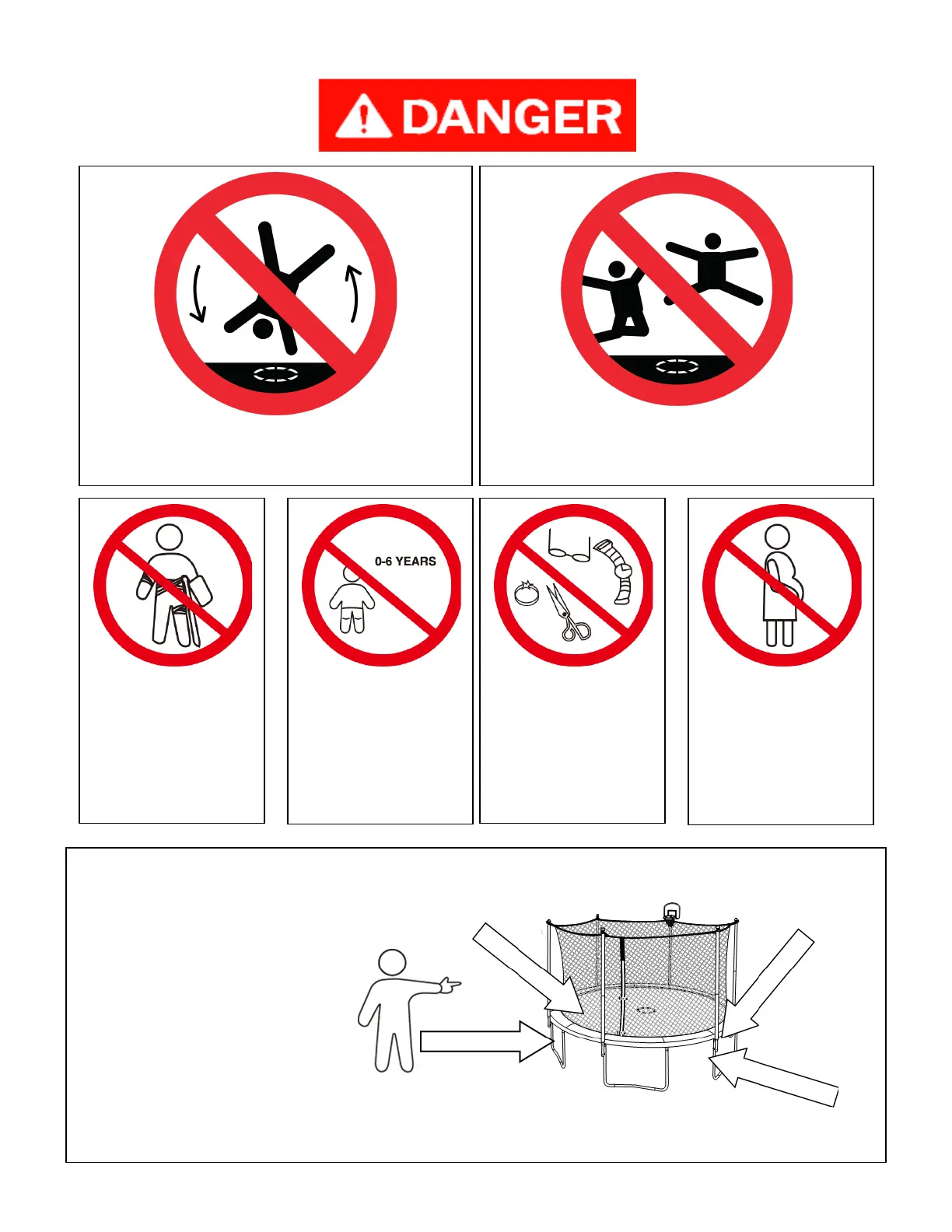 DANGER

0-6 YEARS