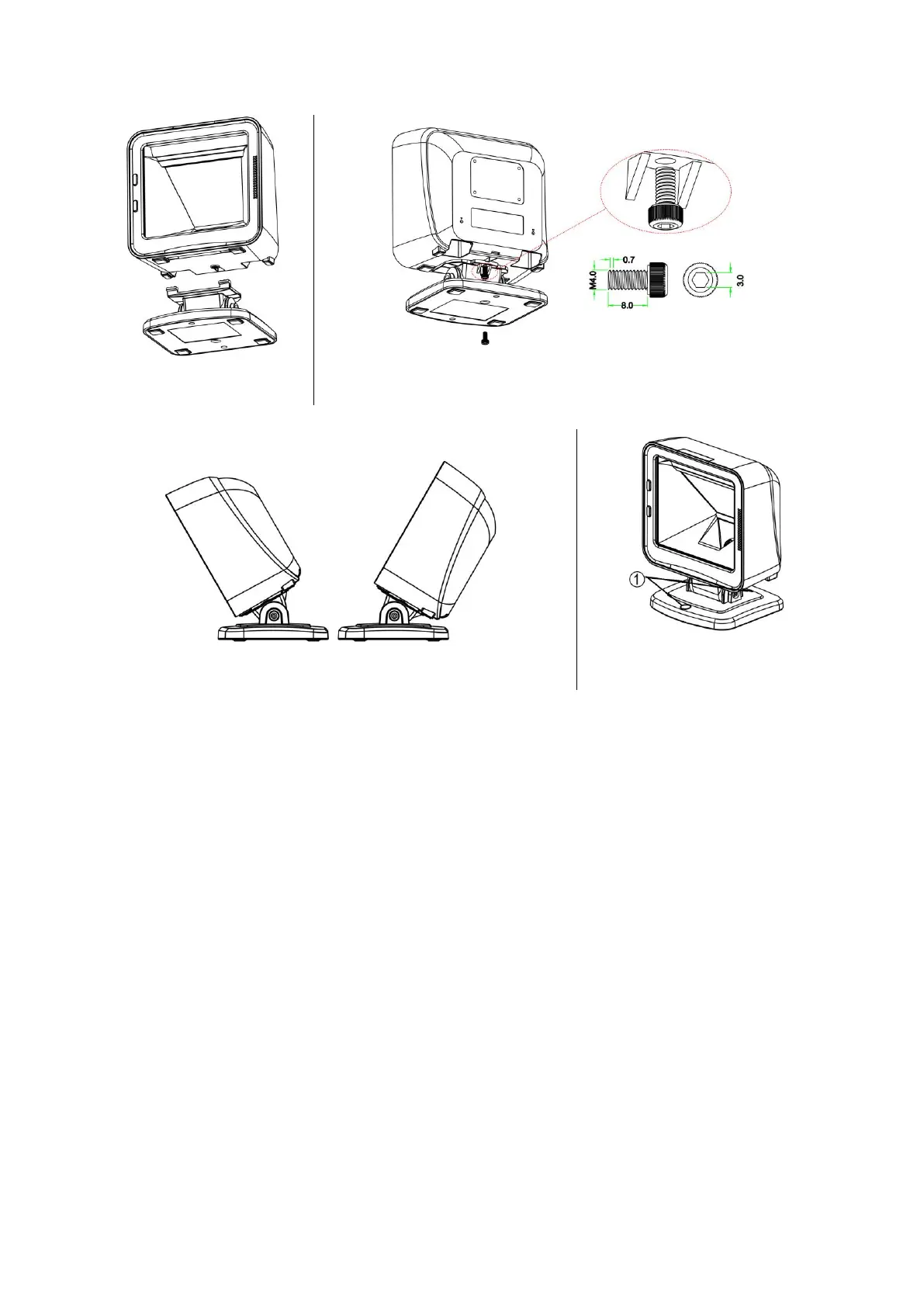 0.7
M4.0
8.0
3.0
①