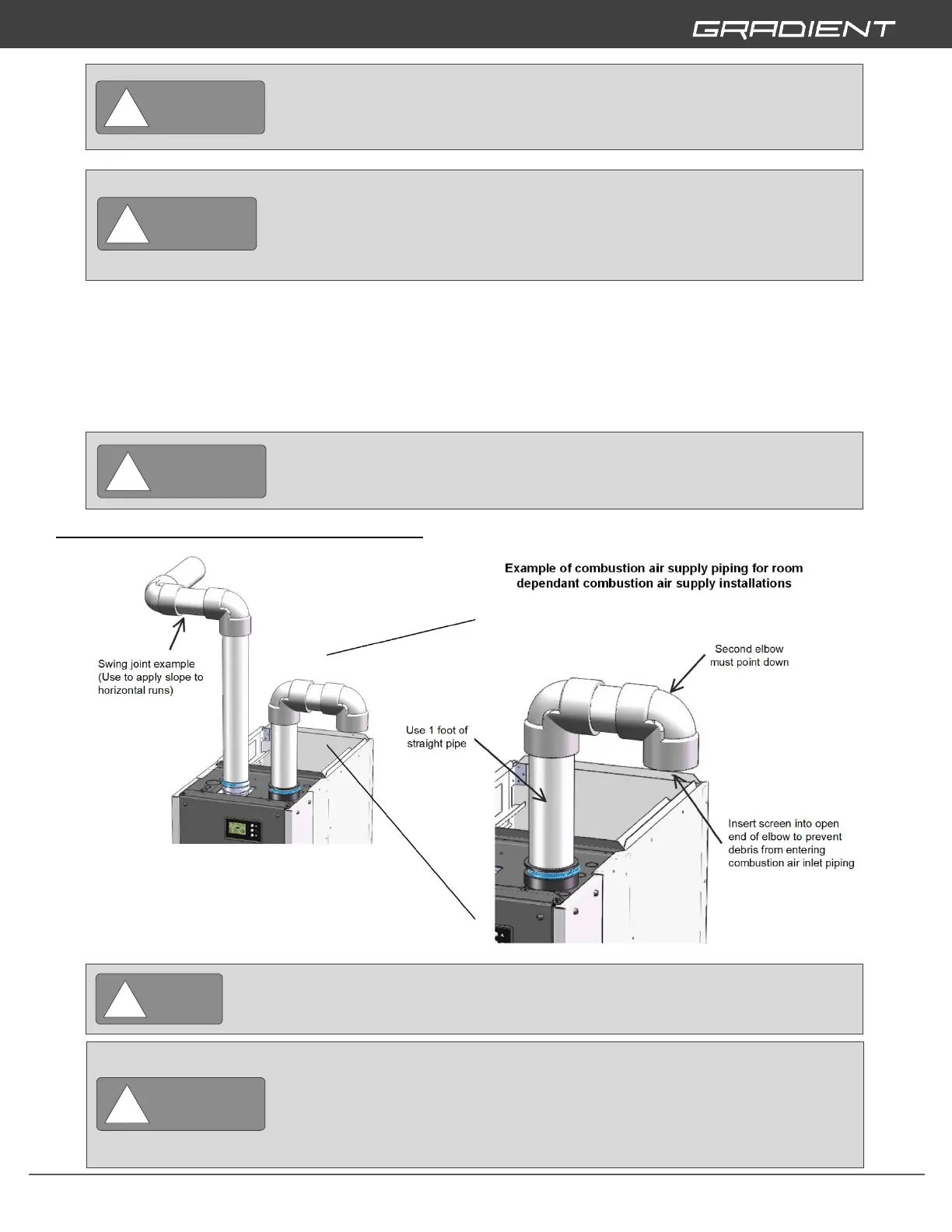 GRADIENT

Example of combustion air supply piping for room dependant combustion air supply installations

Swing joint example (Use to apply slope to horizontal runs)

Second elbow must point down

Use 1 foot of straight pipe

Insert screen into open end of elbow to prevent debris from entering combustion air inlet piping