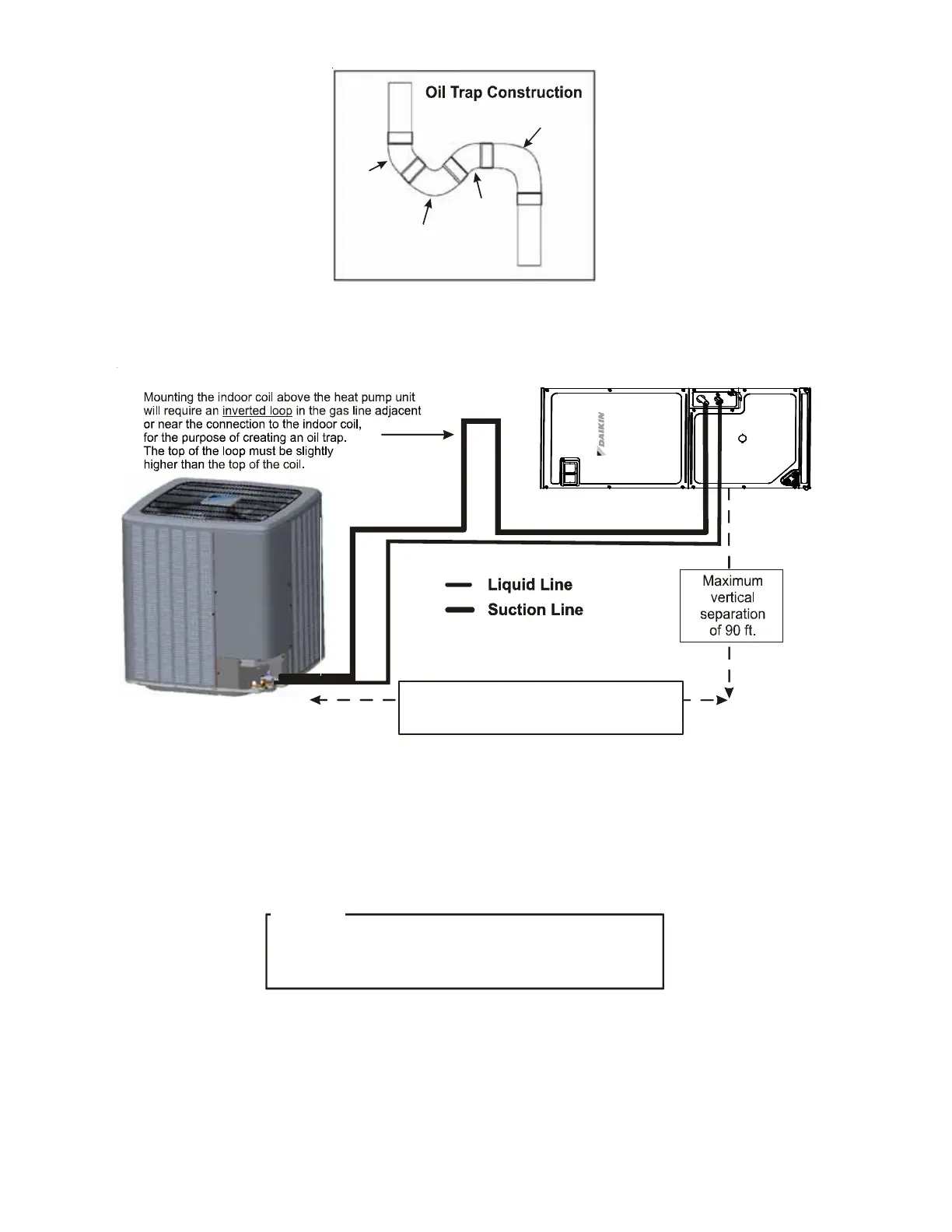 Oil Trap Construction

Mounting the indoor coil above the heat pump unit will require an inverted loop in the gas line adjacent or near the connection to the indoor coil, for the purpose of creating an oil trap. The top of the loop must be slightly higher than the top of the coil.

DAIKIN

Liquid Line
Suction Line

Maximum vertical separation of 90 ft.