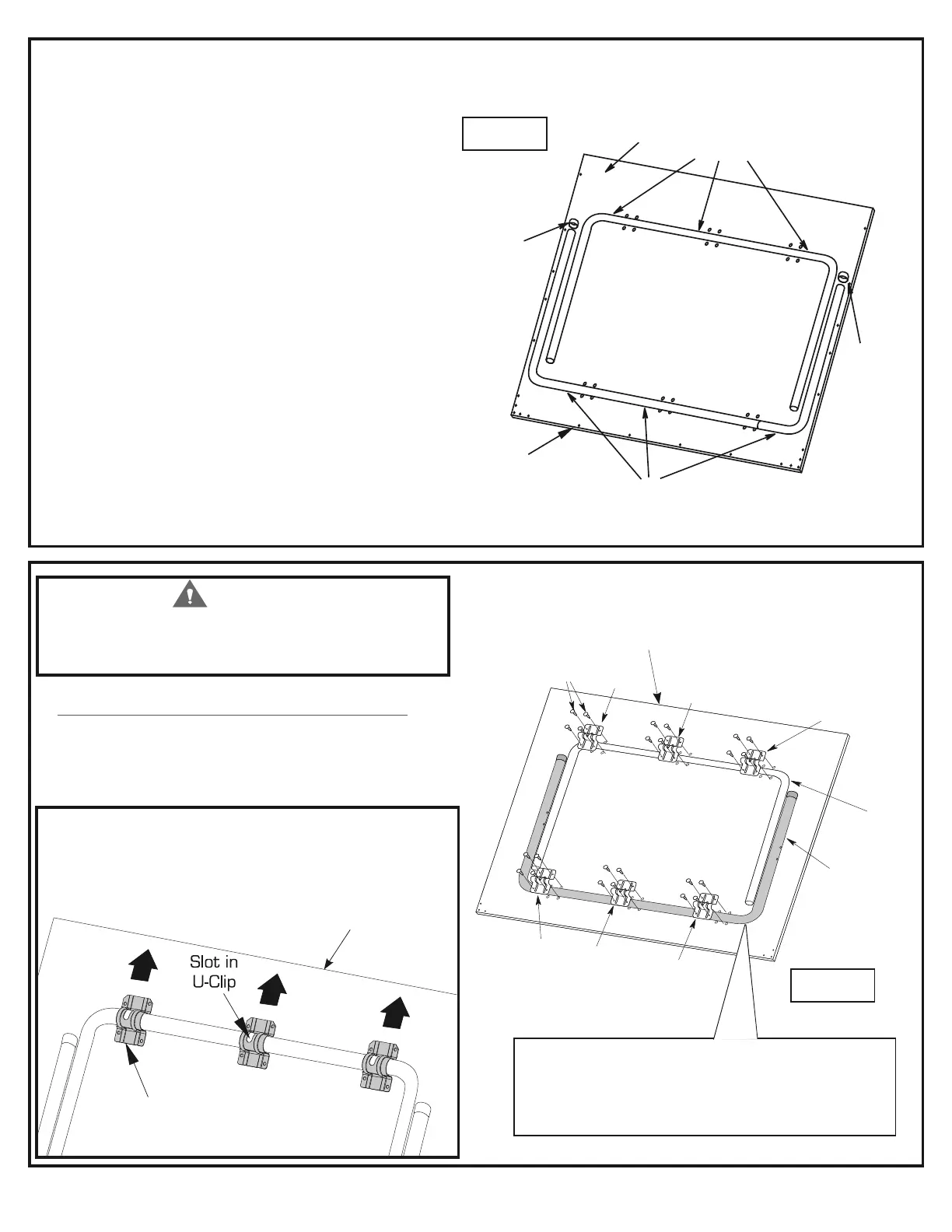 Slot in
U-Clip