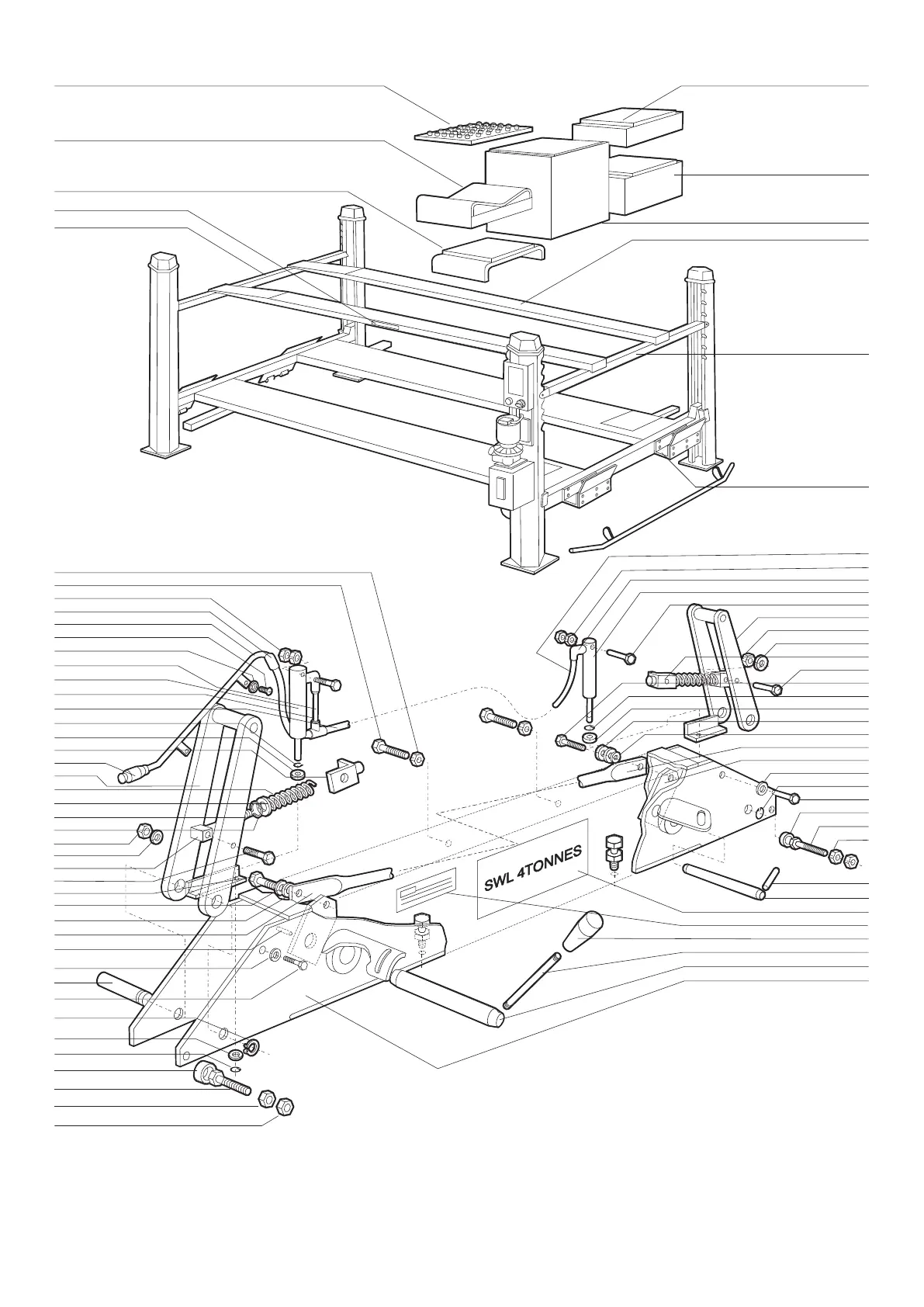 SWL 4TONNES