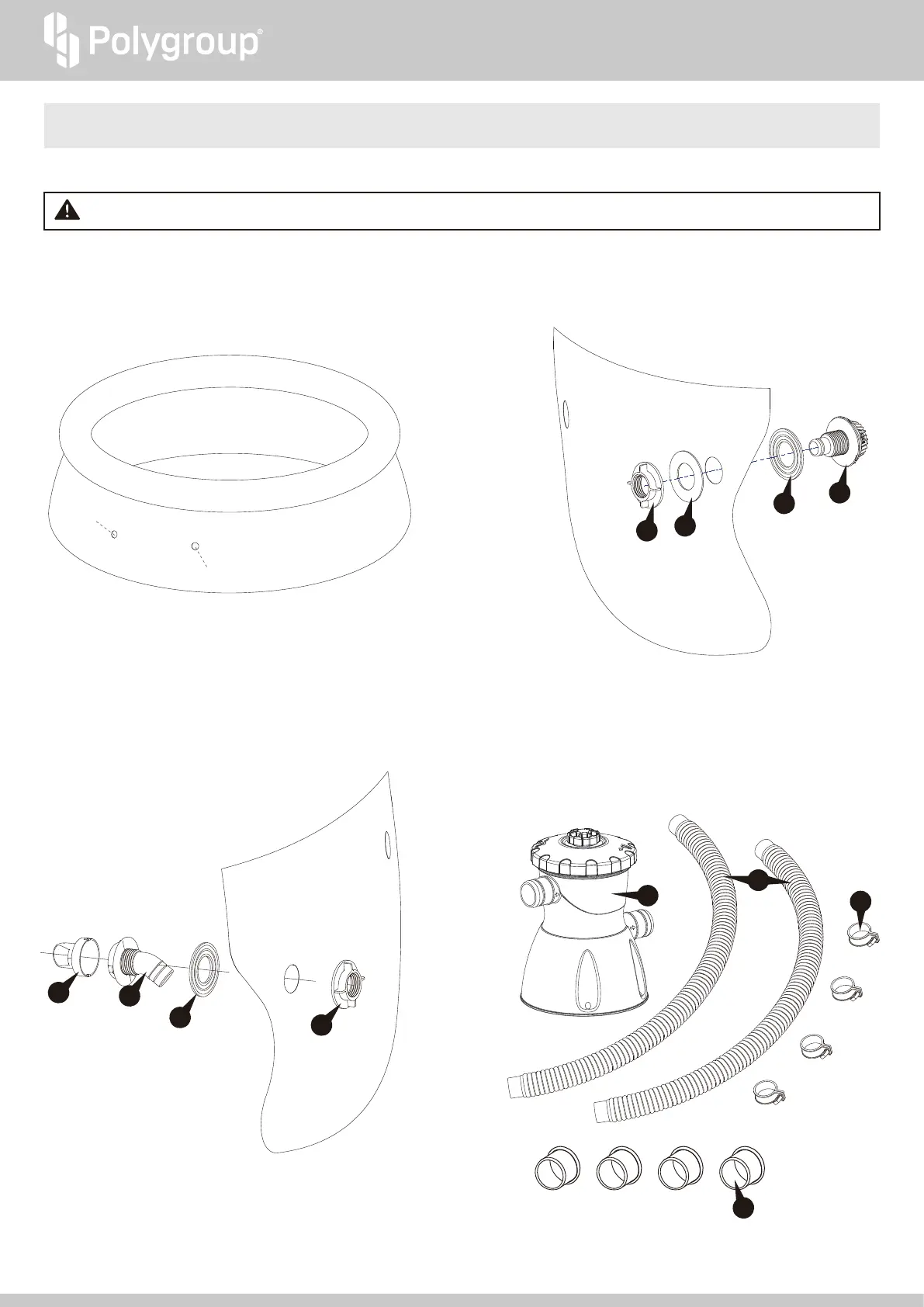 Polygroup®