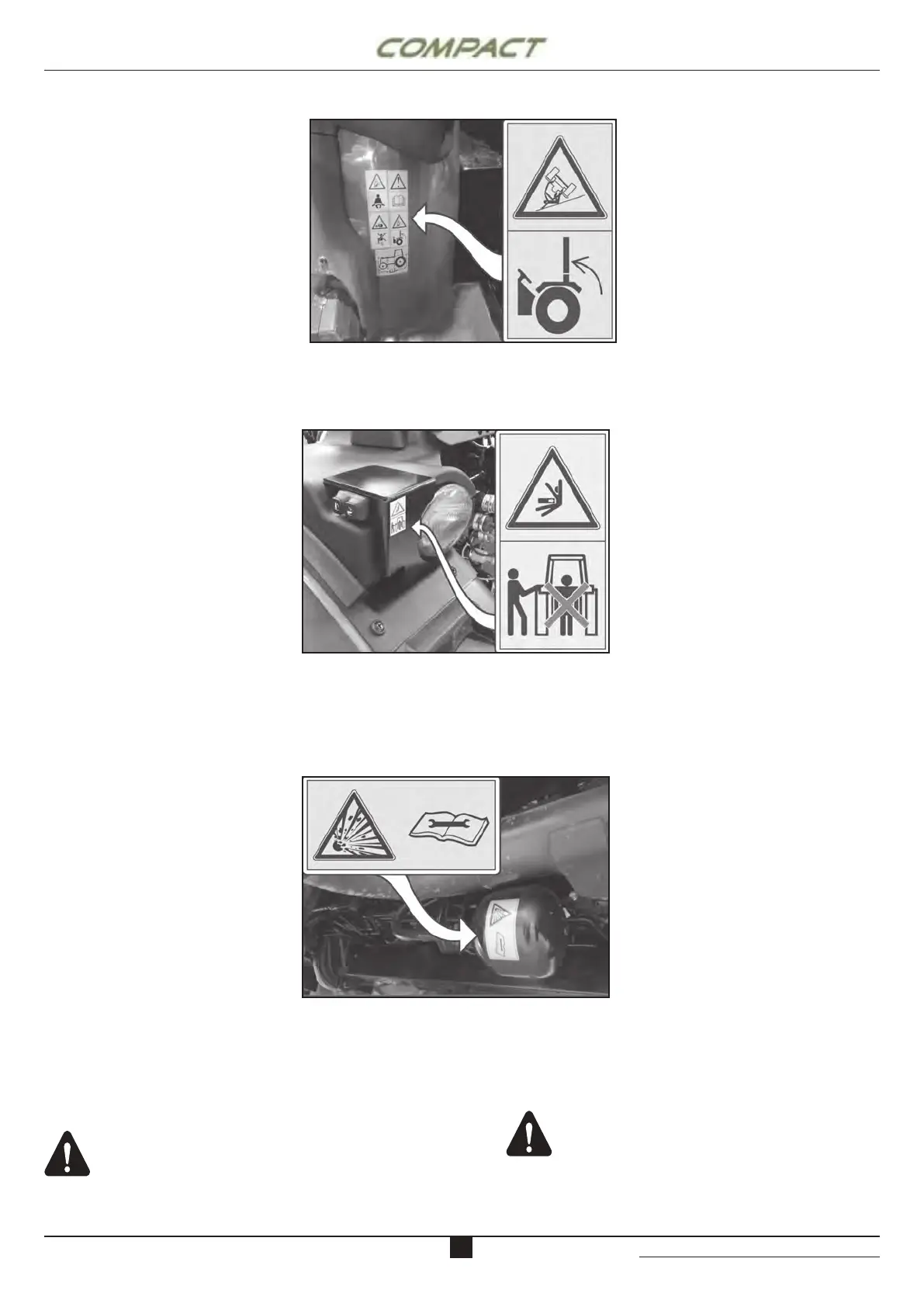 COMPACT