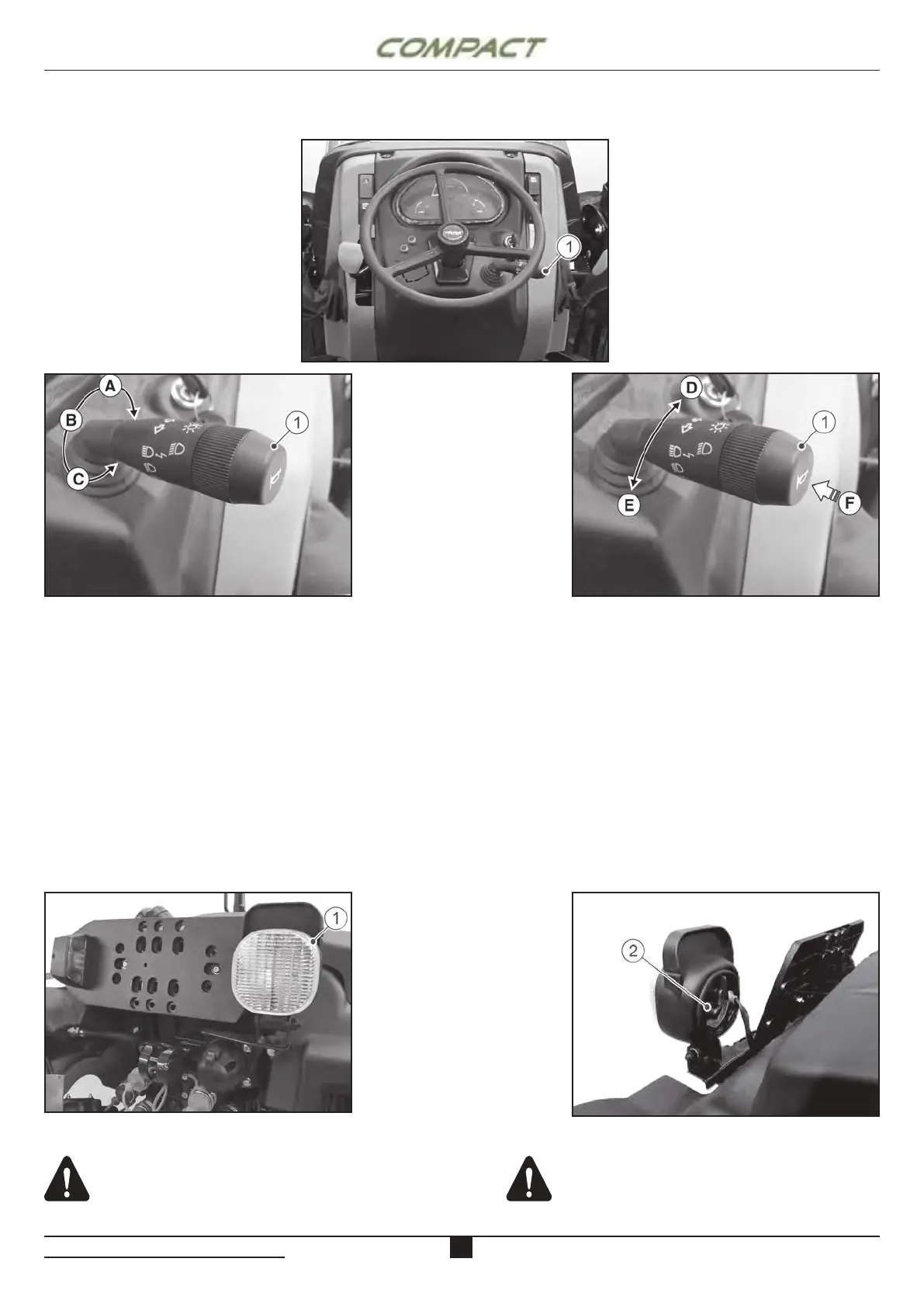 COMPACT

1

A
B
C
1

D
E
F
1

1

2