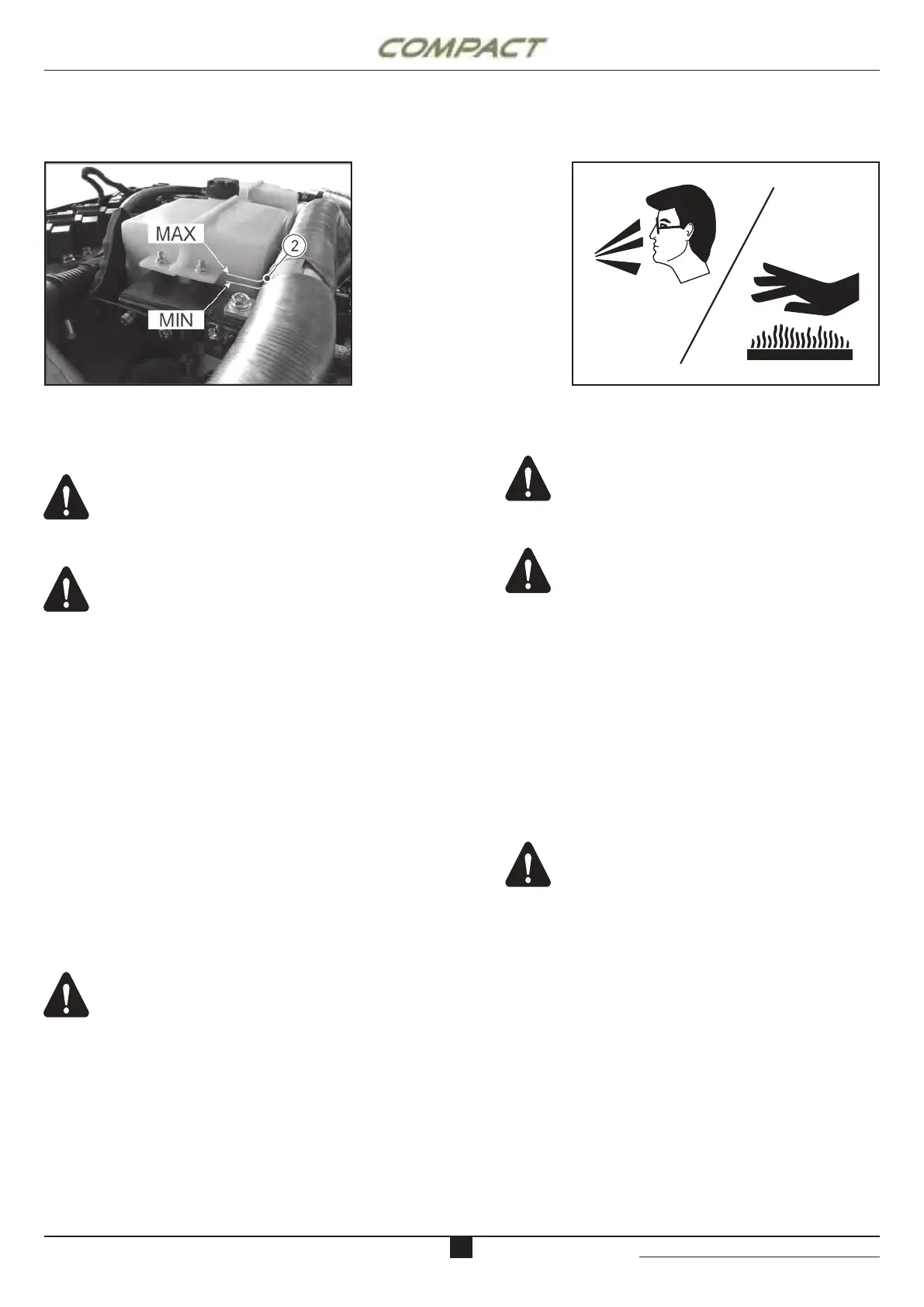 COMPACT

MAX

2

MIN