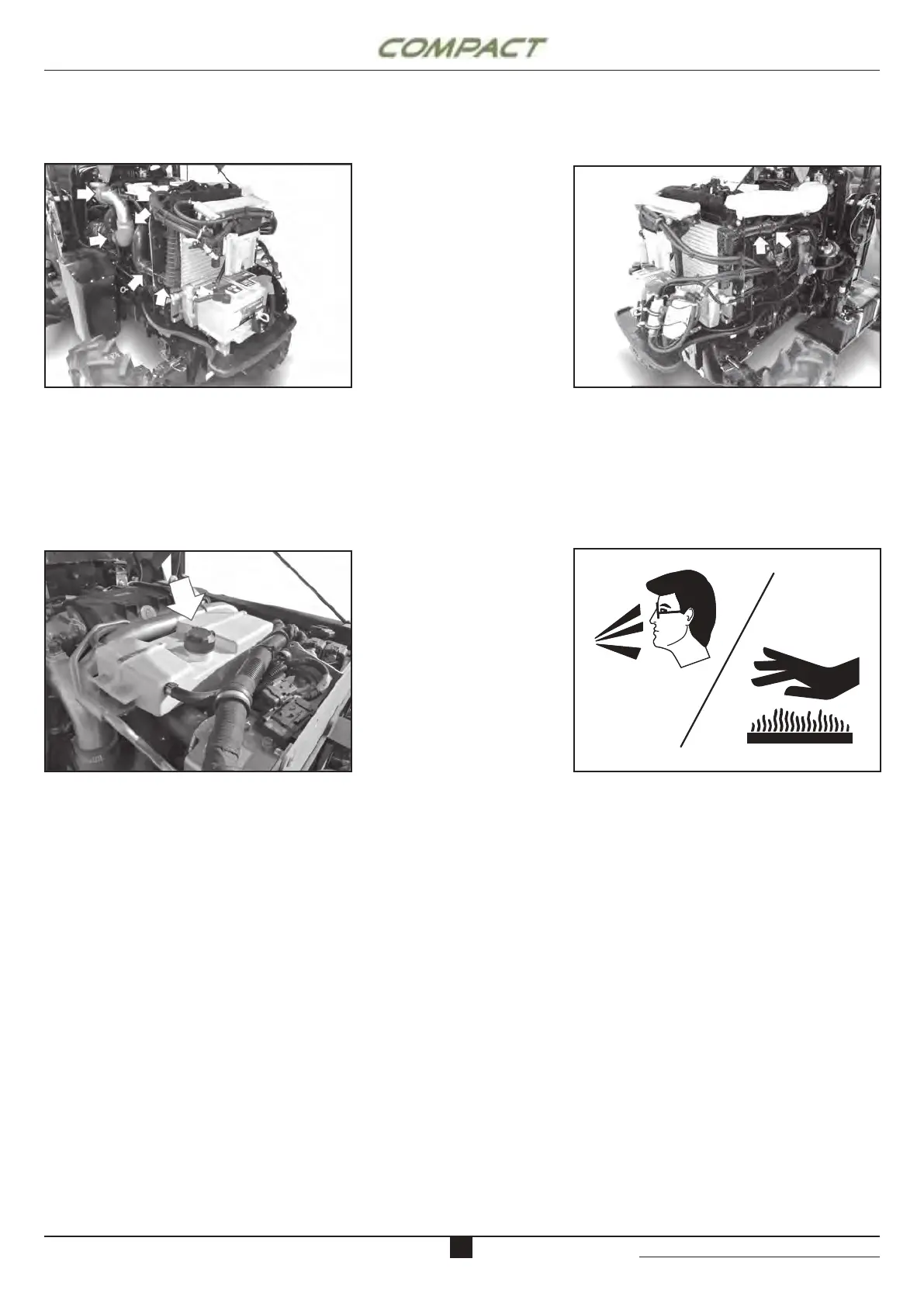 COMPACT