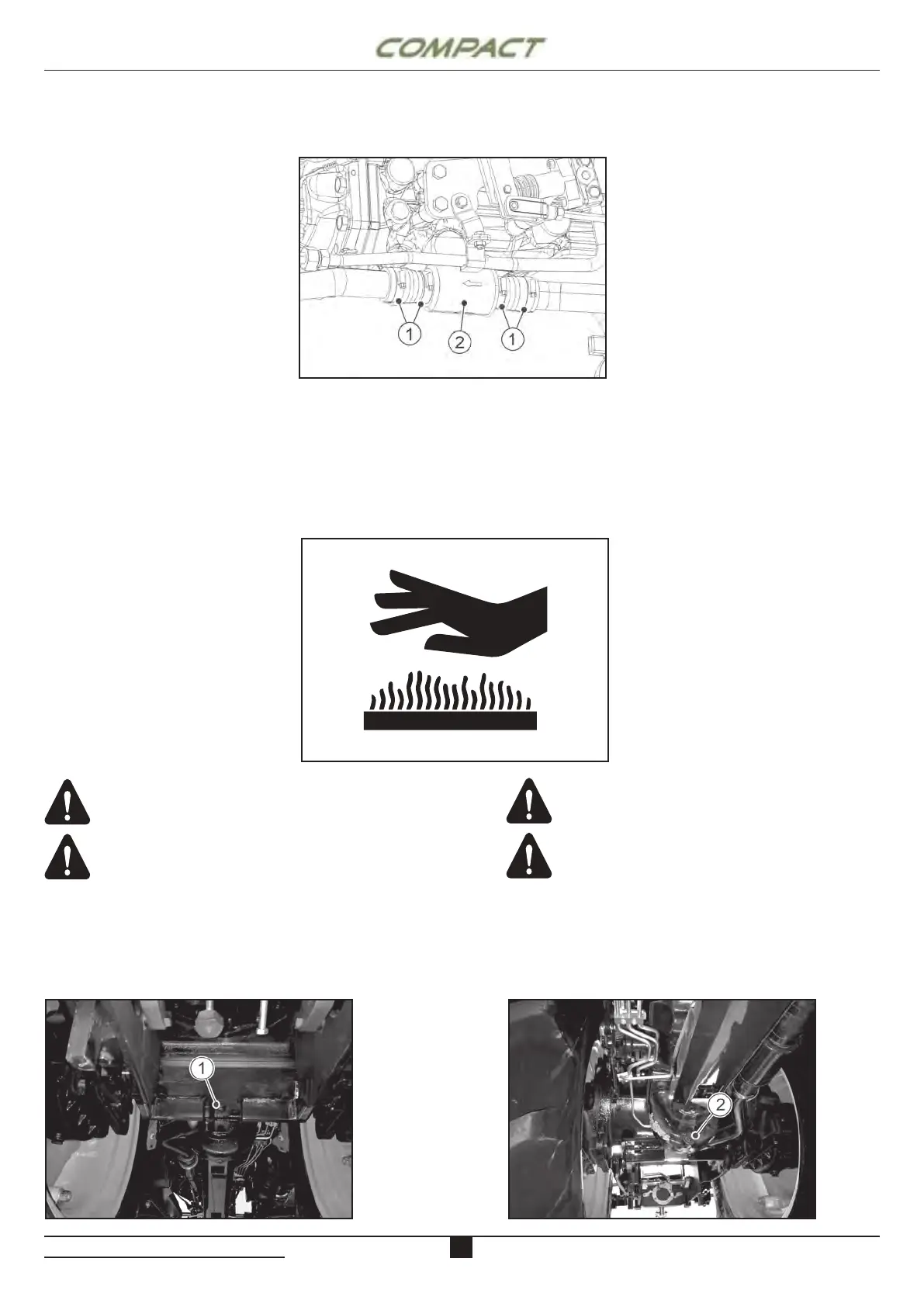 COMPACT

1
2
1

1

2