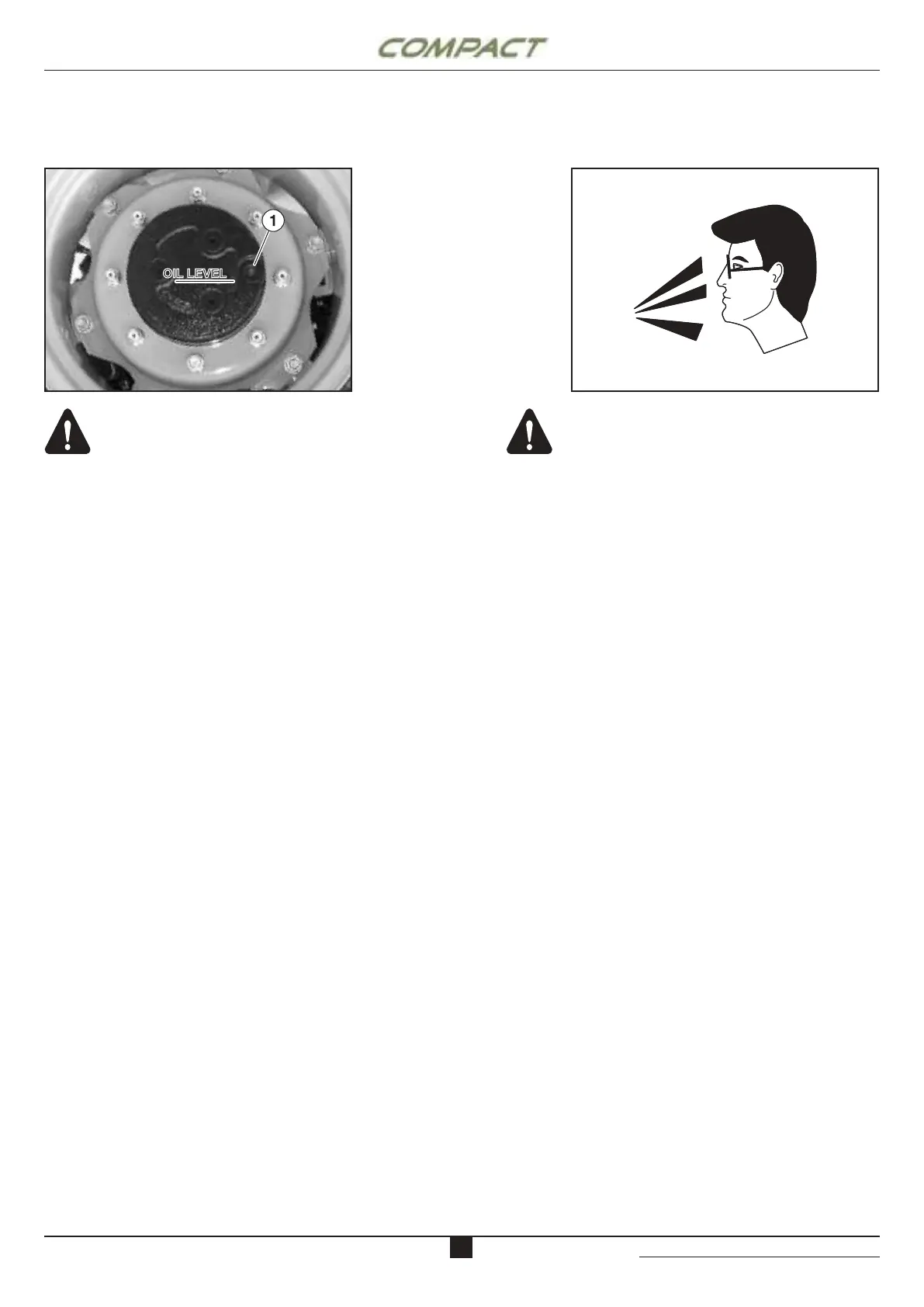 COMPACT

1

OIL LEVEL