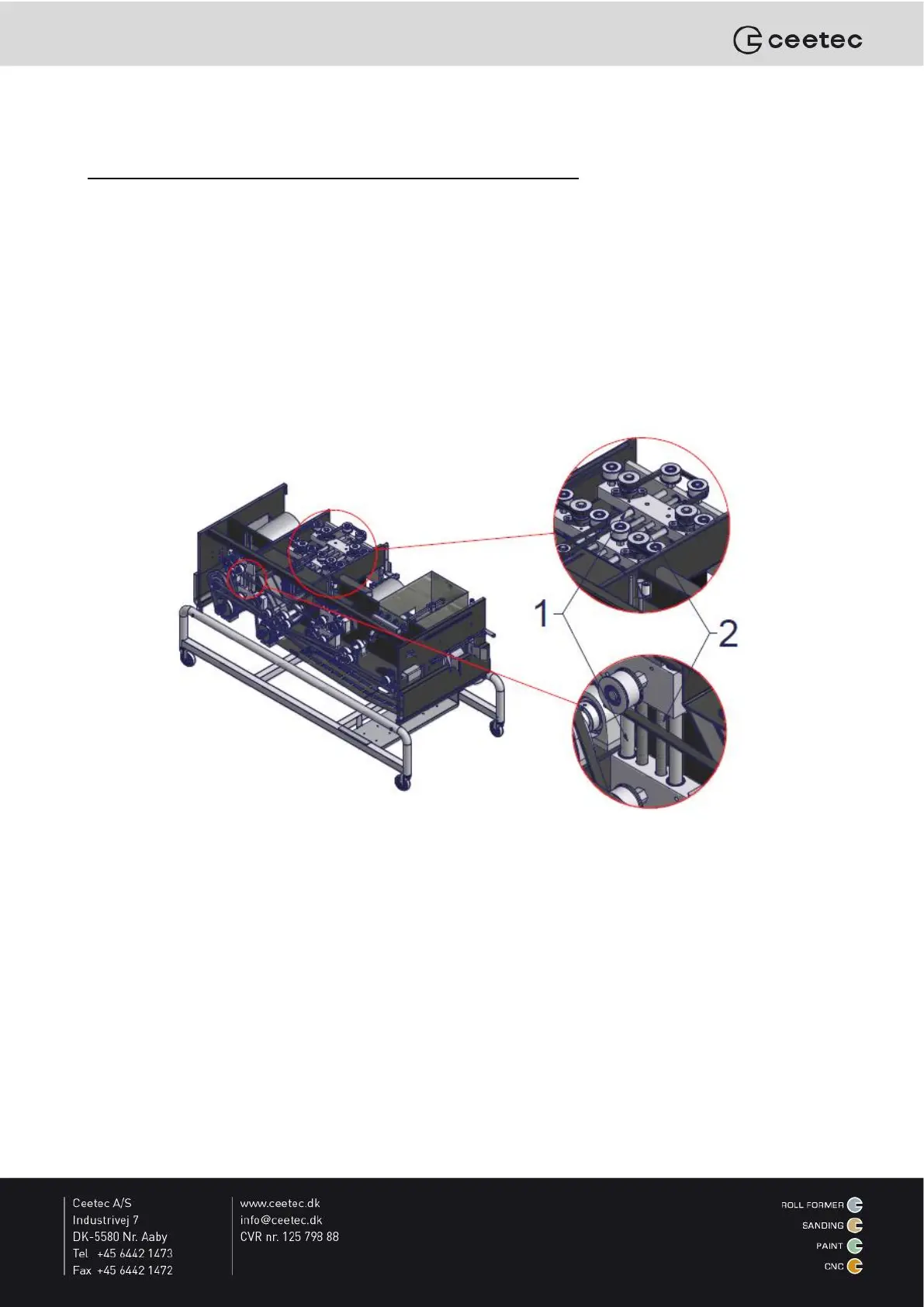 ceetec

1

2

Ceetec A/S
Industrivej 7
DK-5580 Nr. Aaby
Tel +45 6442 1473
Fax +45 6442 1472

www.ceetec.dk
info@ceetec.dk
CVR nr. 125 798 88

ROLL FORMER
SANDING
PAINT
CNC