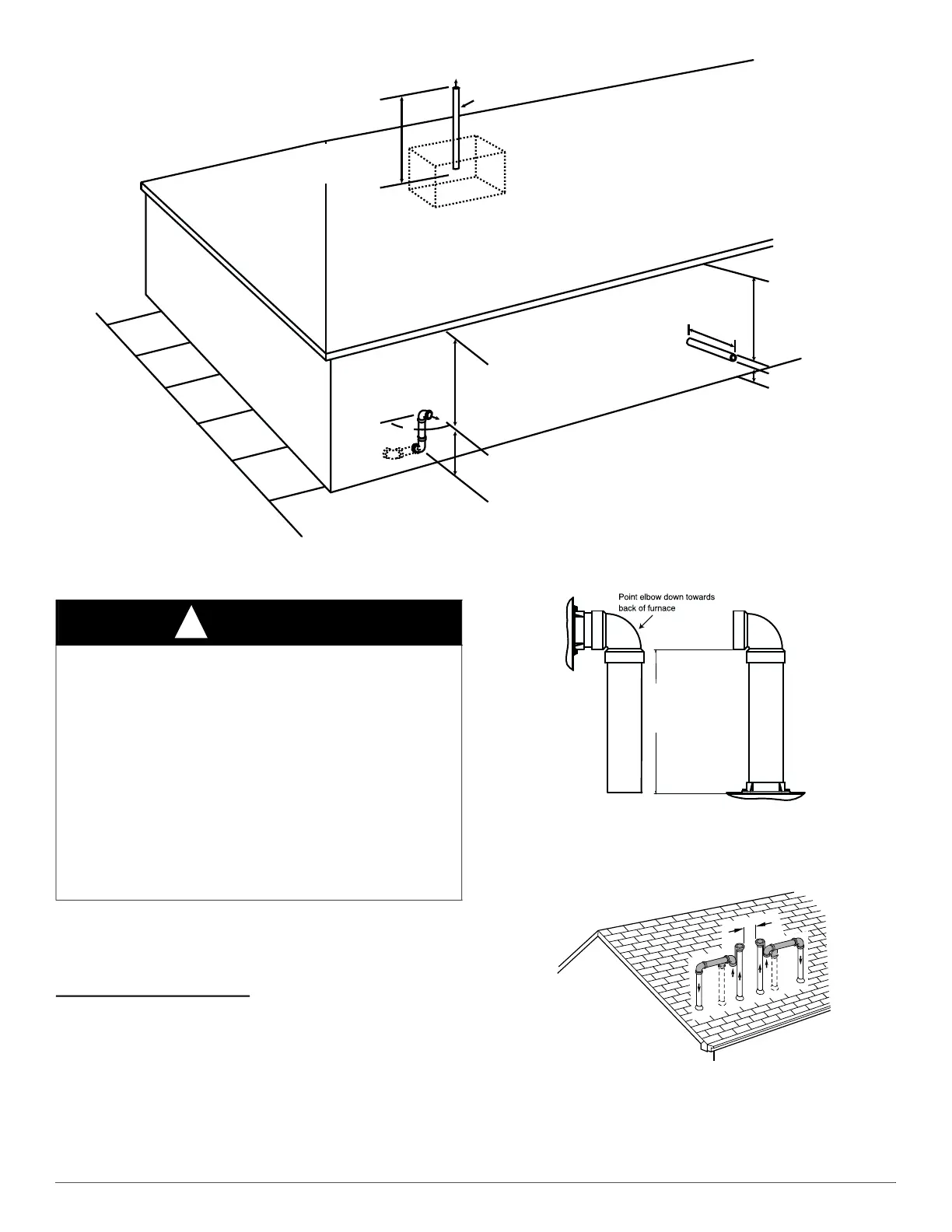 Point elbow down towards back of furnace