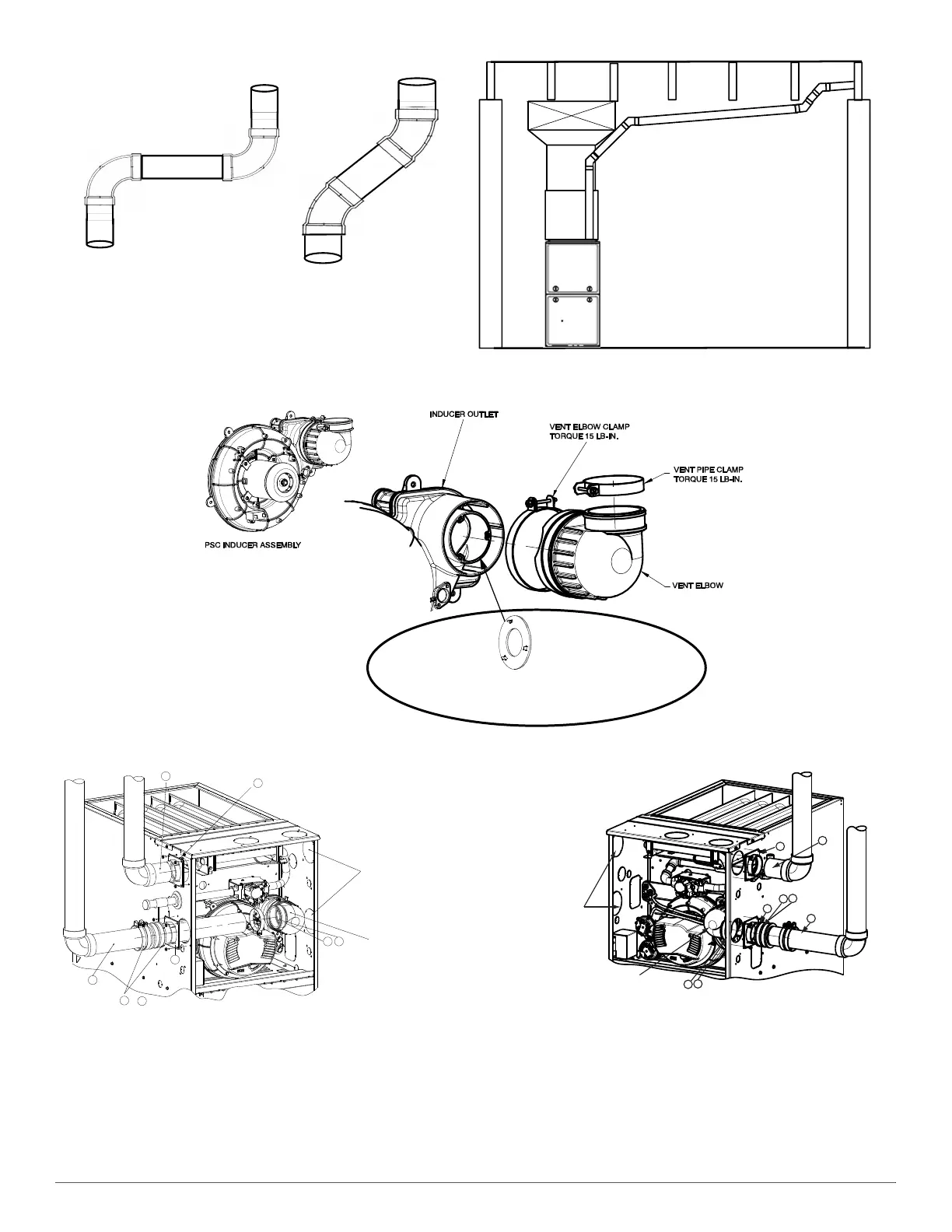 INDUCER OUTLET

VENT ELBOW CLAMP
TORQUE 15 LB-IN.

VENT PIPE CLAMP
TORQUE 15 LB-IN.

PSC INDUCER ASSEMBLY

VENT ELBOW