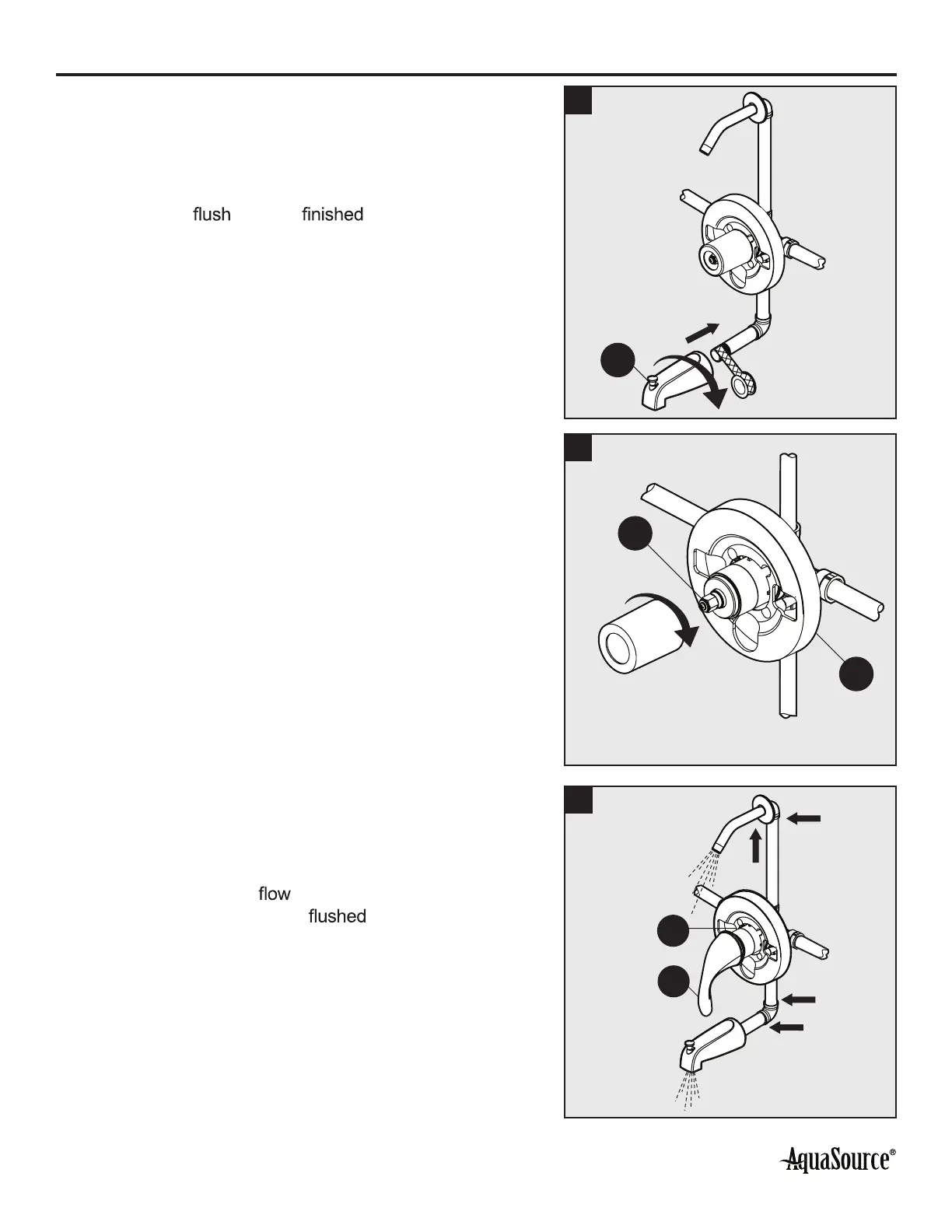 flush finished

flow
flushed

AquaSource®