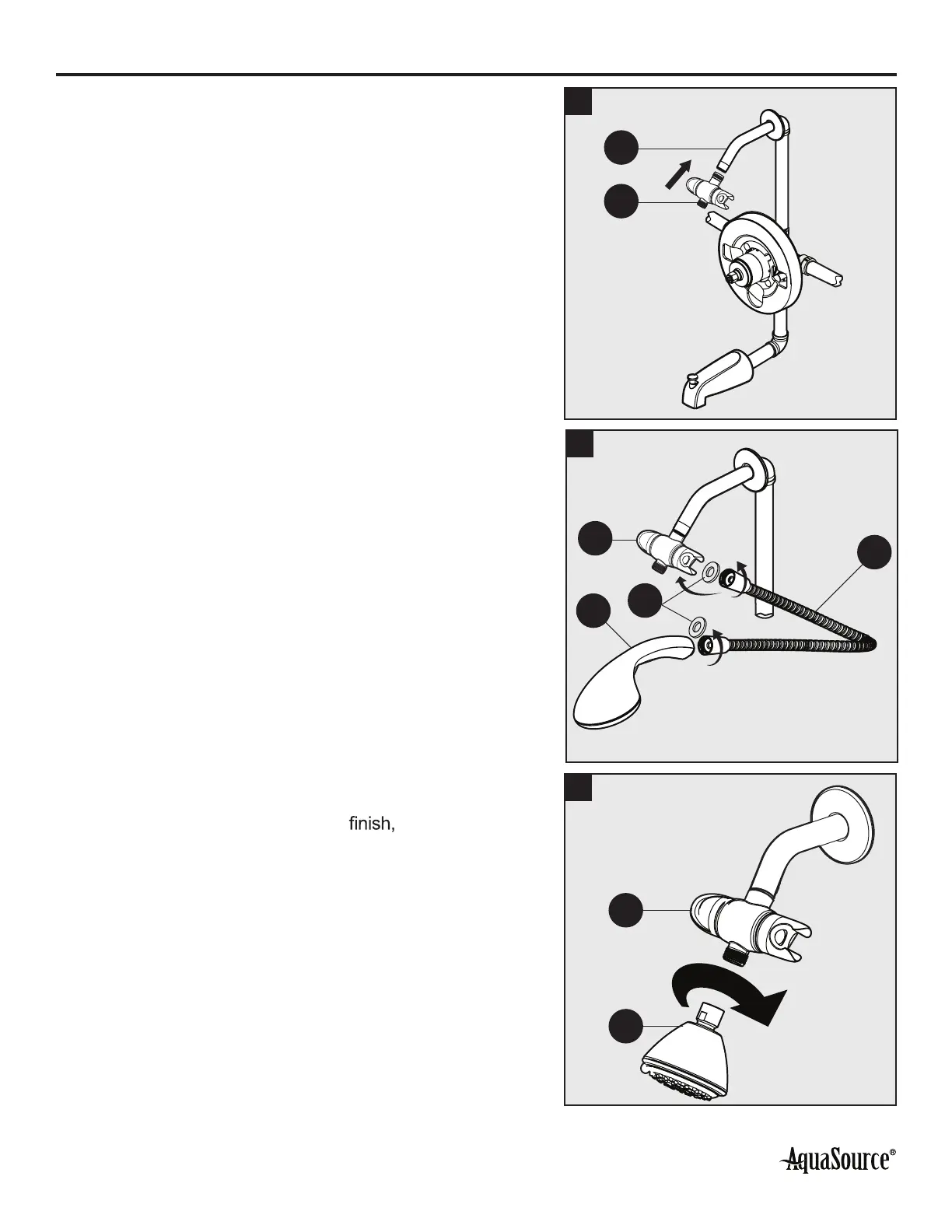 finish,

AquaSource®