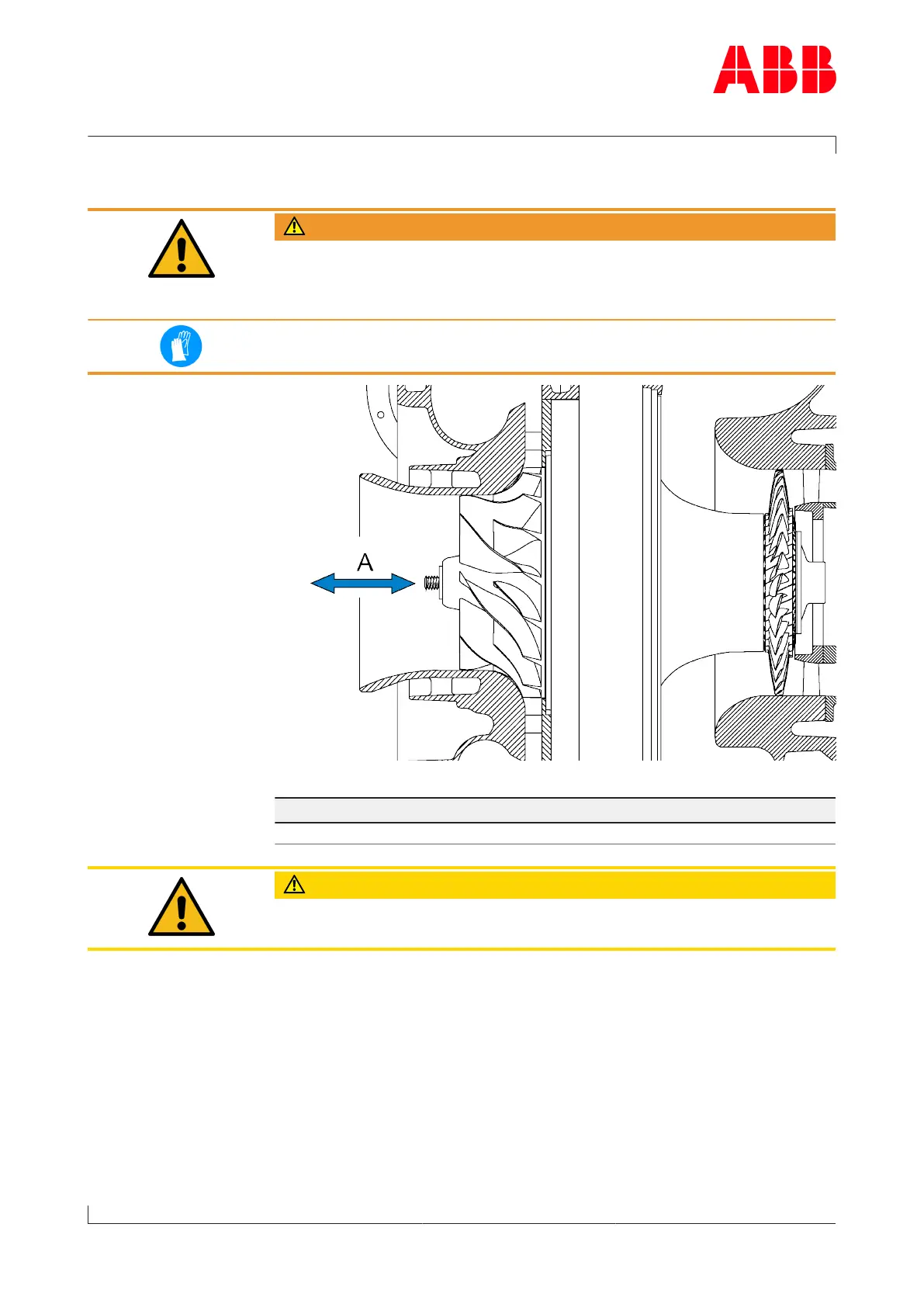 ABB

A