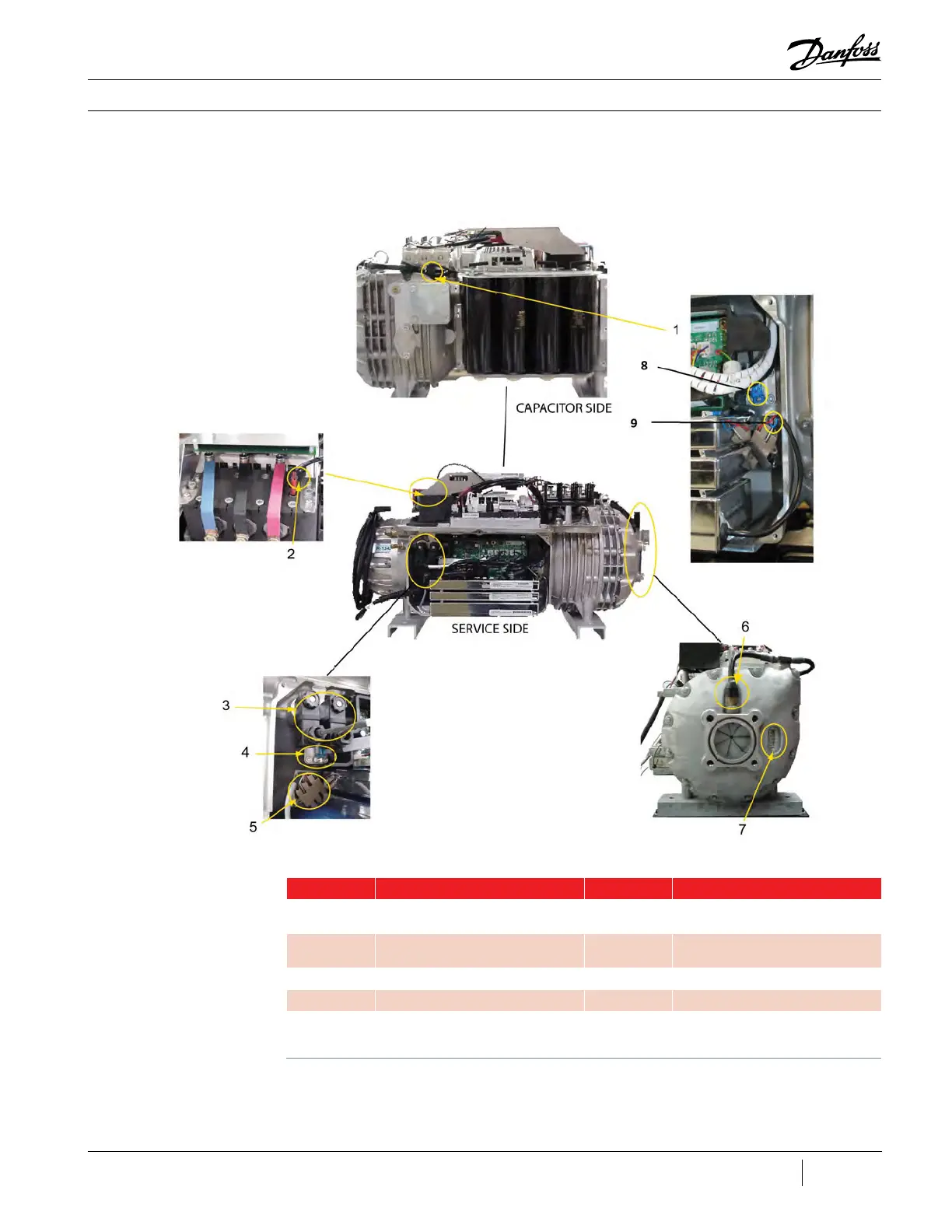 Danfoss

1

8

9

CAPACITOR SIDE

2

SERVICE SIDE

6

3

4

5

7